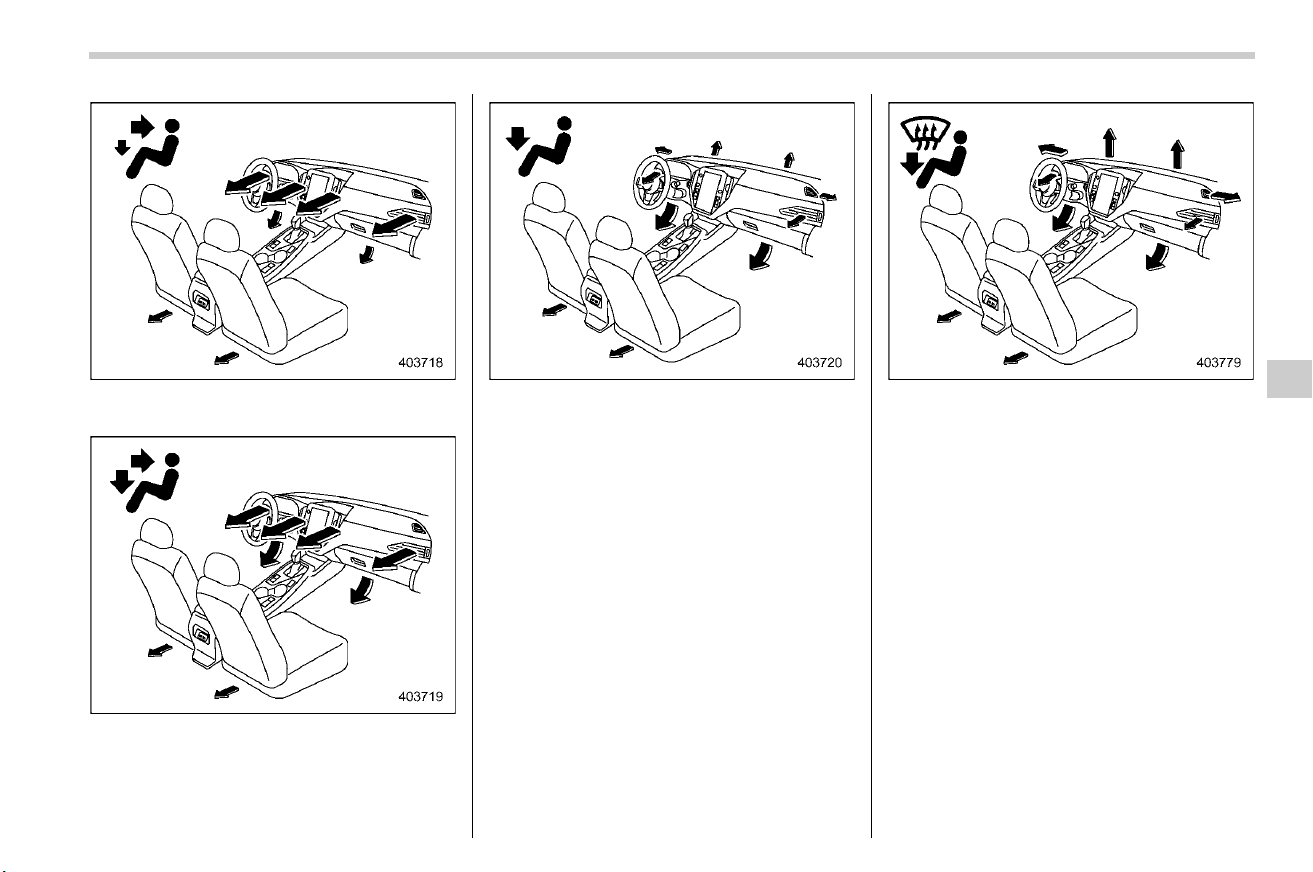 403718

403719

403720

403779