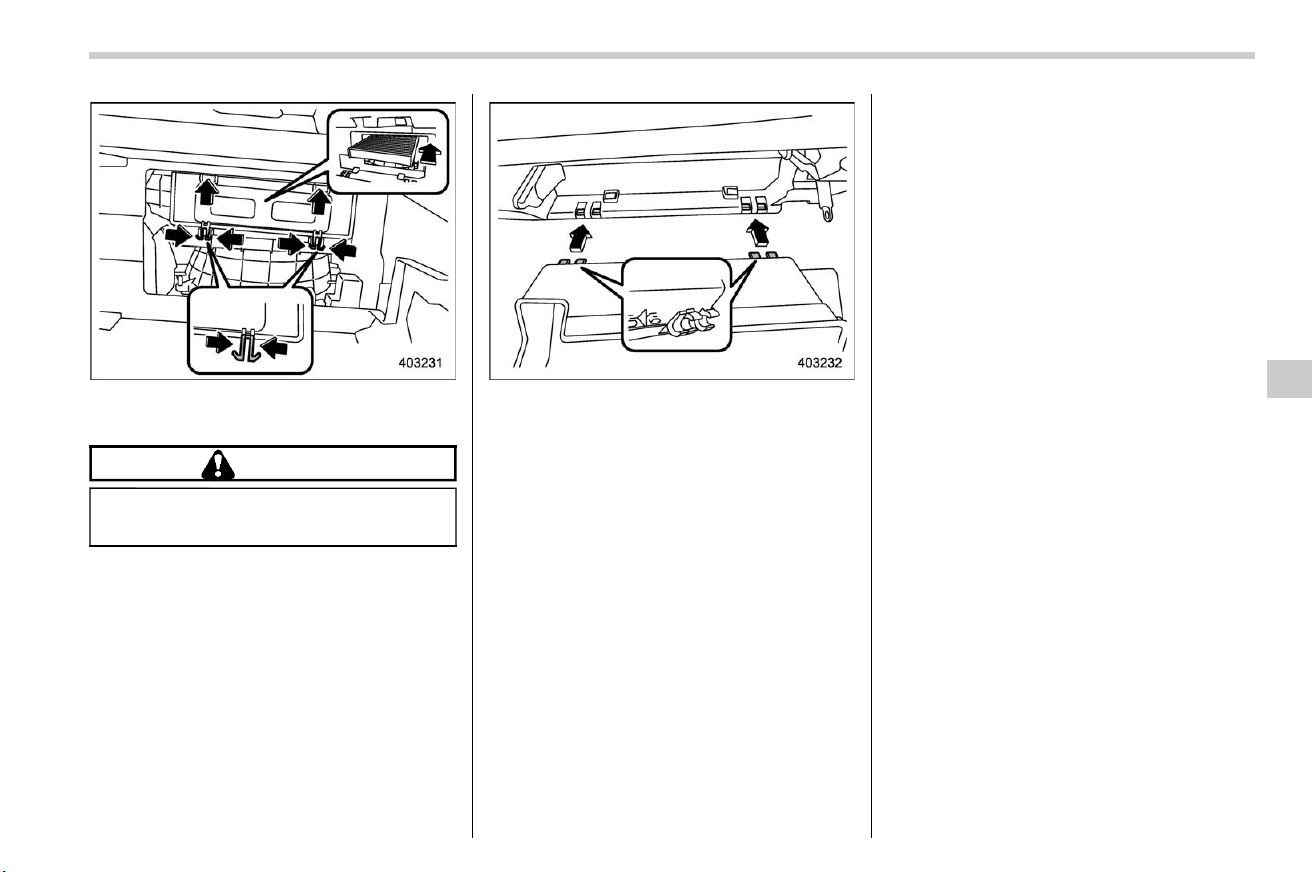 403231

403232