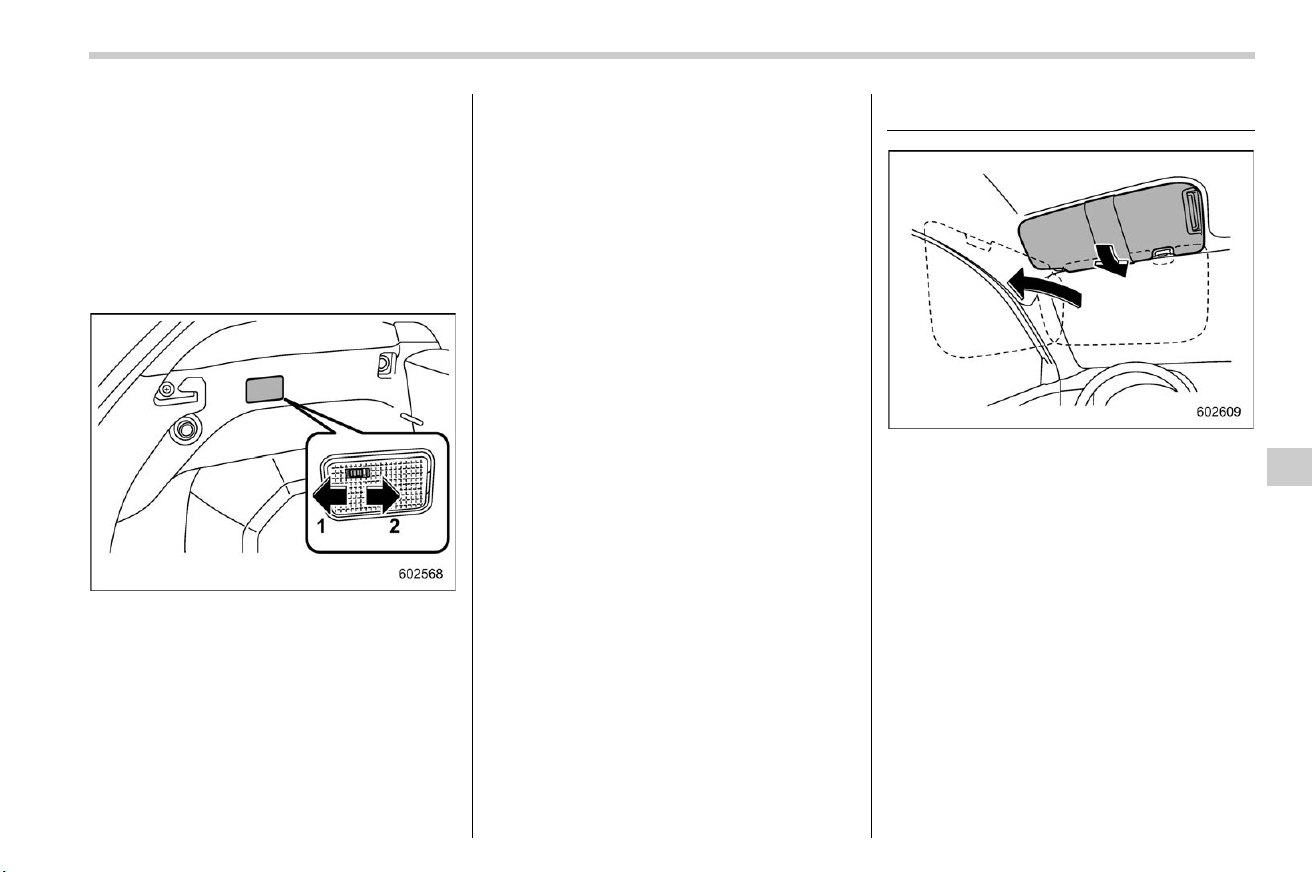 1

2

602568

602609