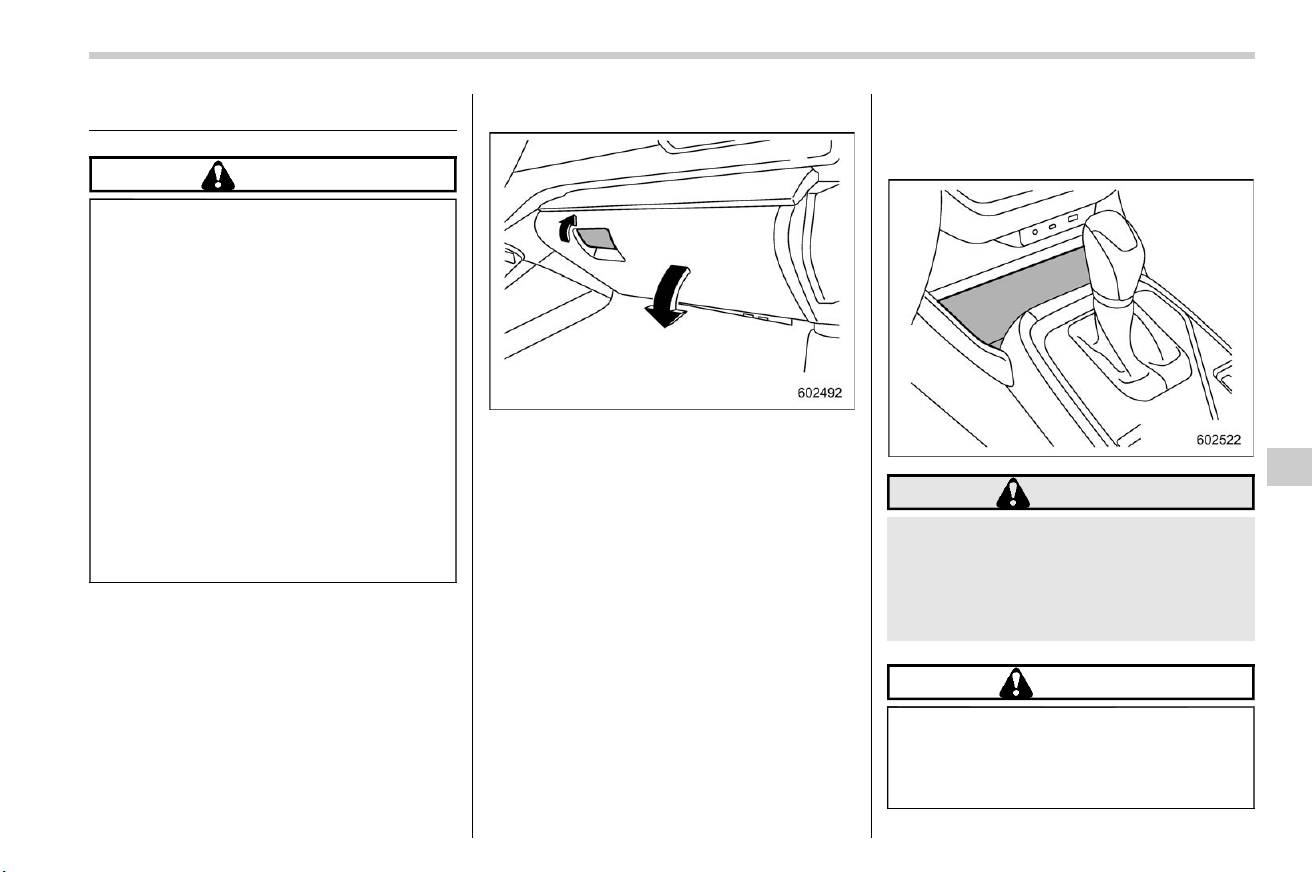 602492

602522