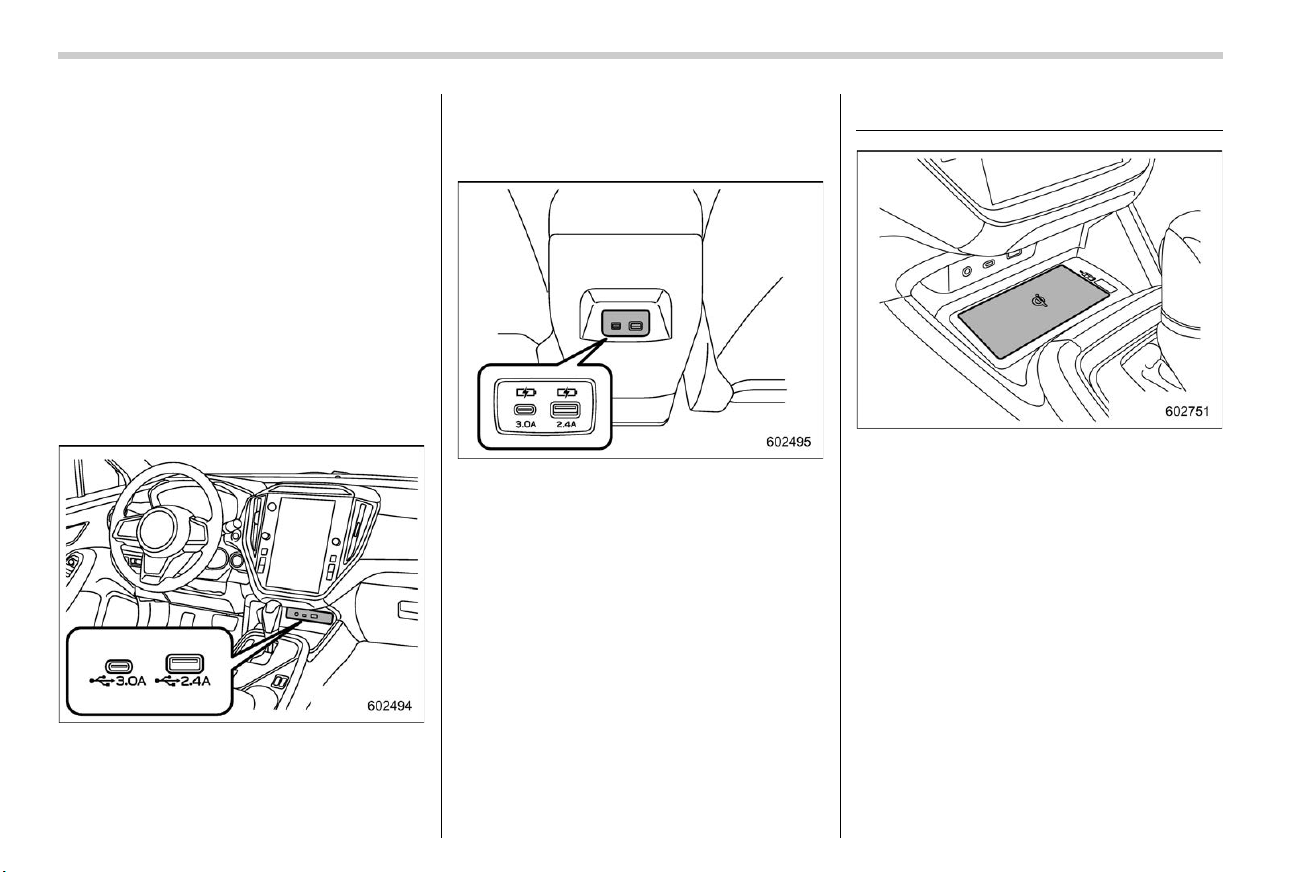 3.0A
2.4A
602494

3.0A
2.4A
602495

602751