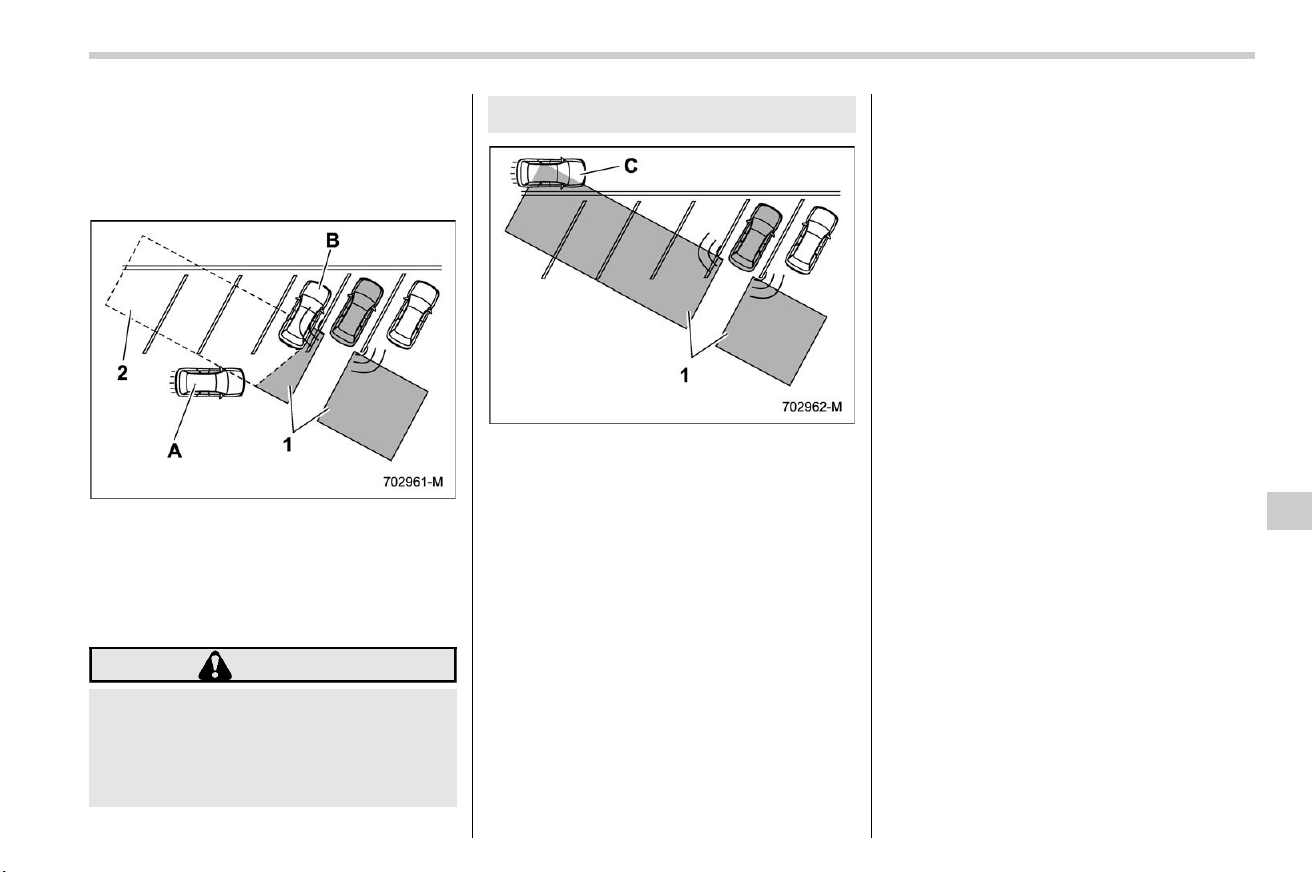 B

2

A

1

702961-M

C

1

702962-M