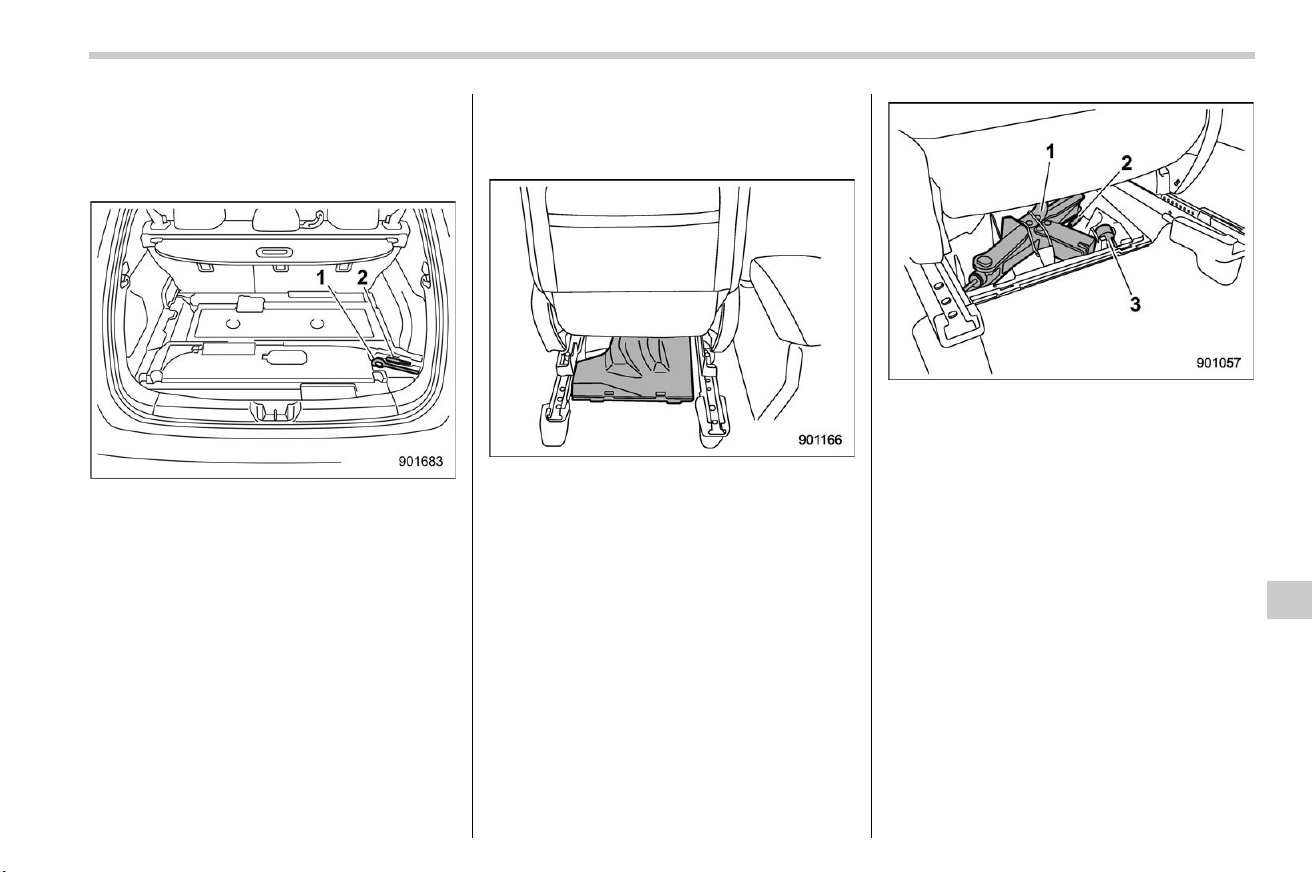 1
2
901683

901166

1
2
3
901057