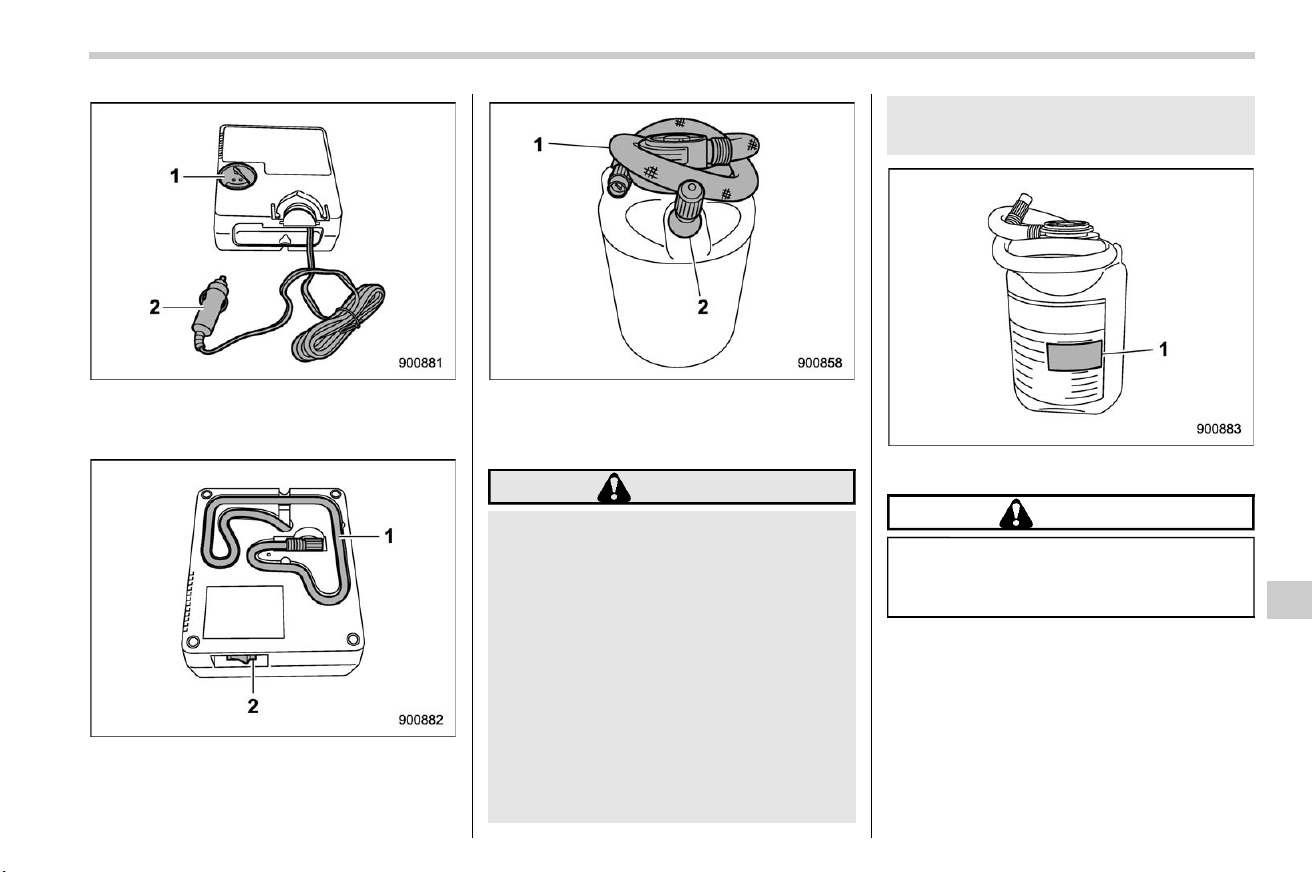 1

2

900881

1

2

900882

1

2

900858

1

900883