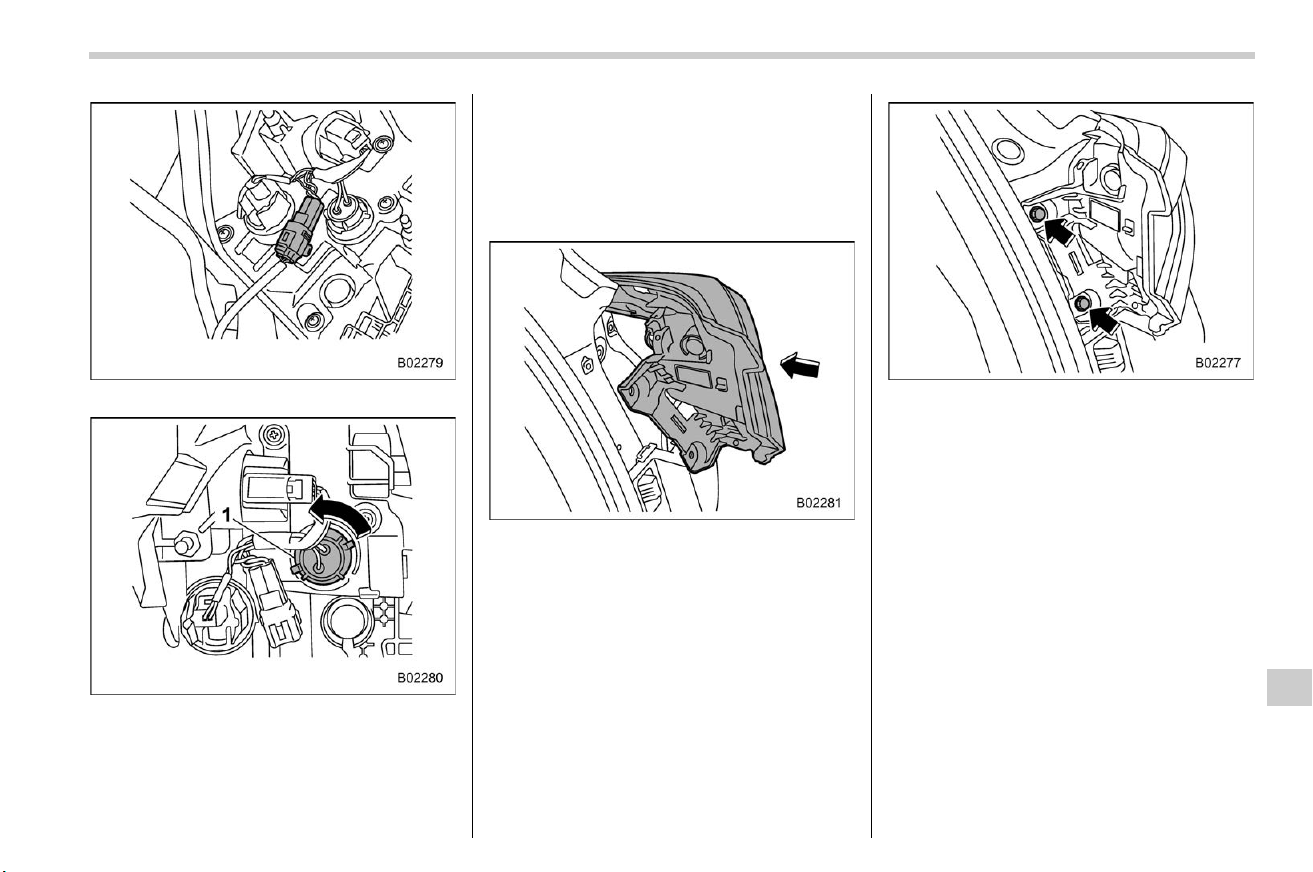 B02279

1

B02280

B02281

B02277