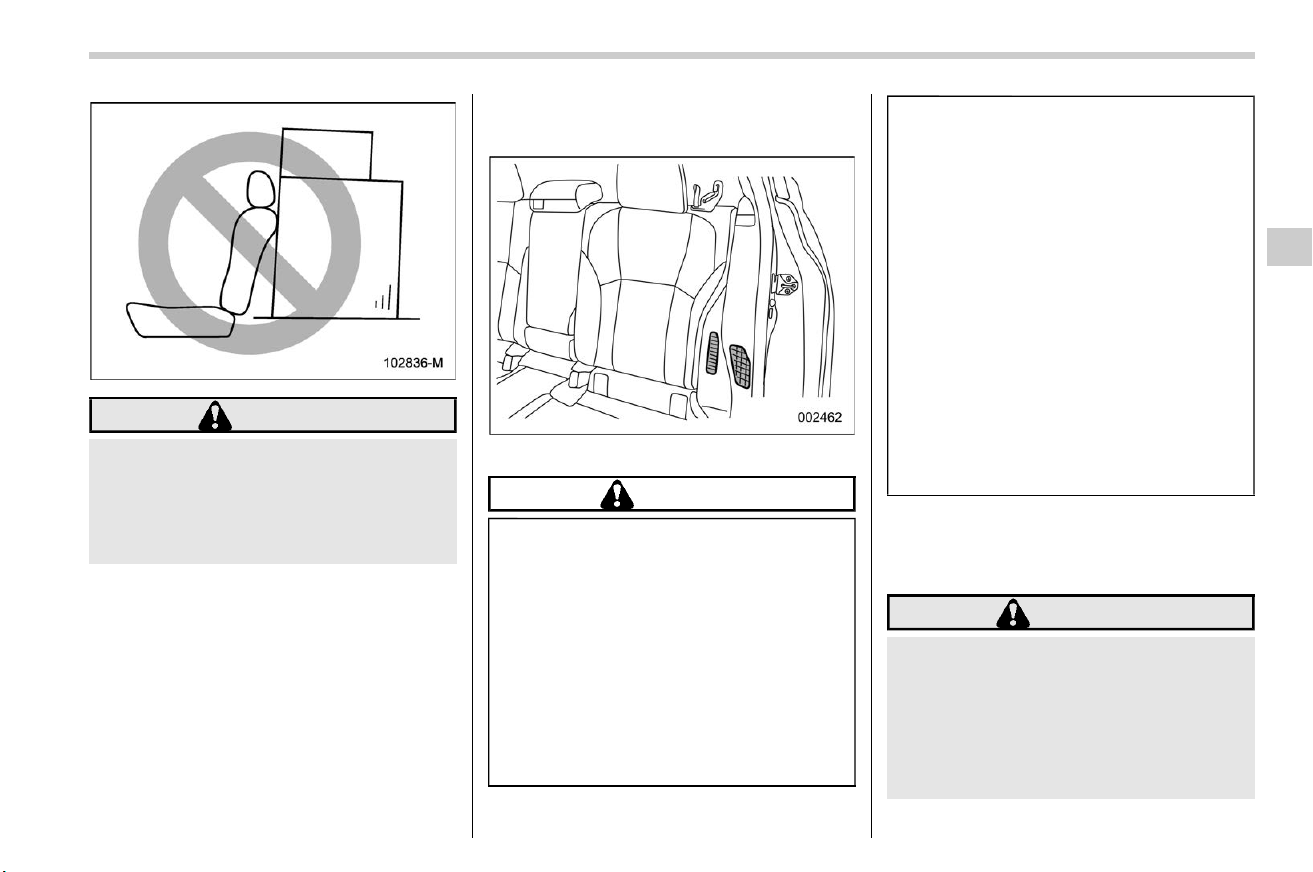 102836-M

002462