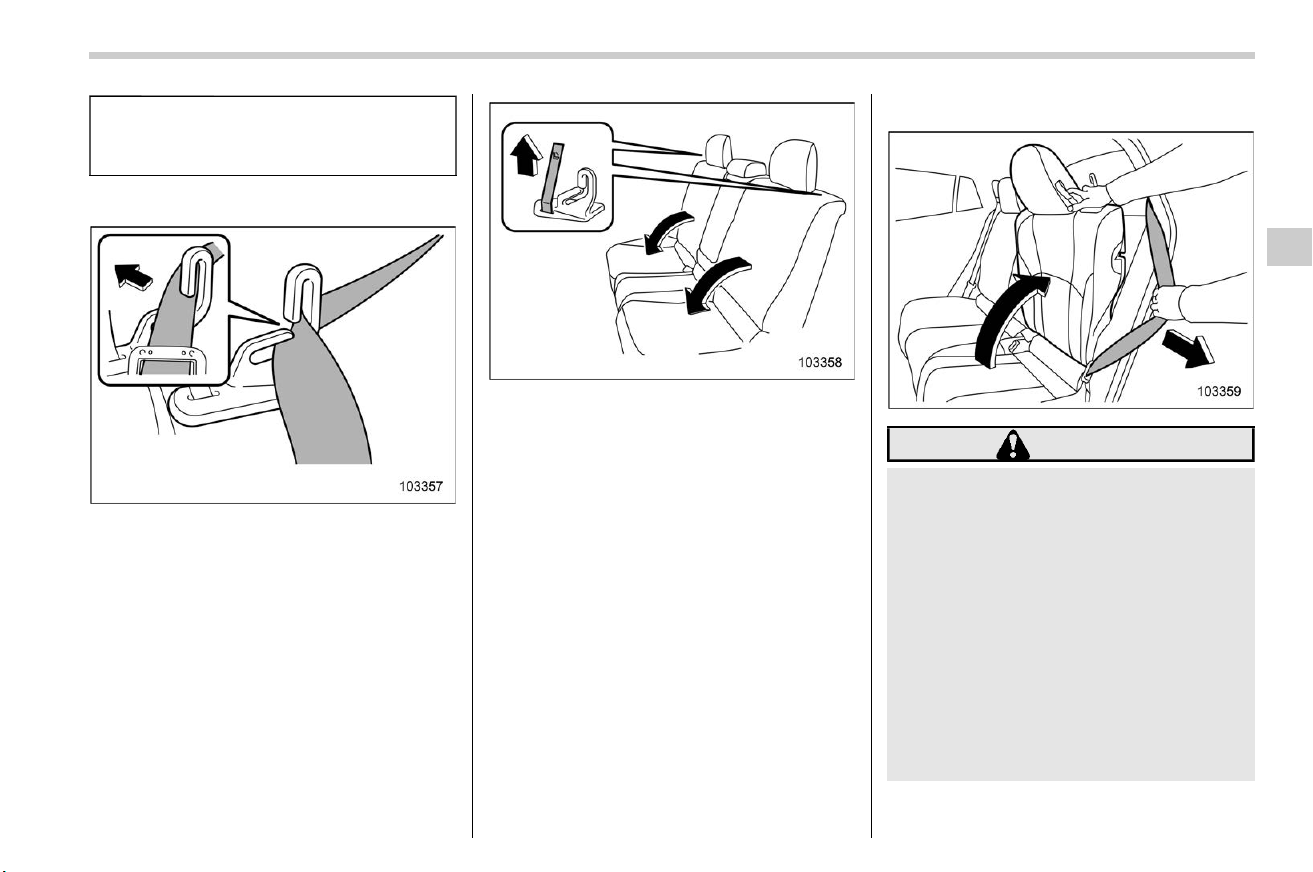 103357

103358

103359