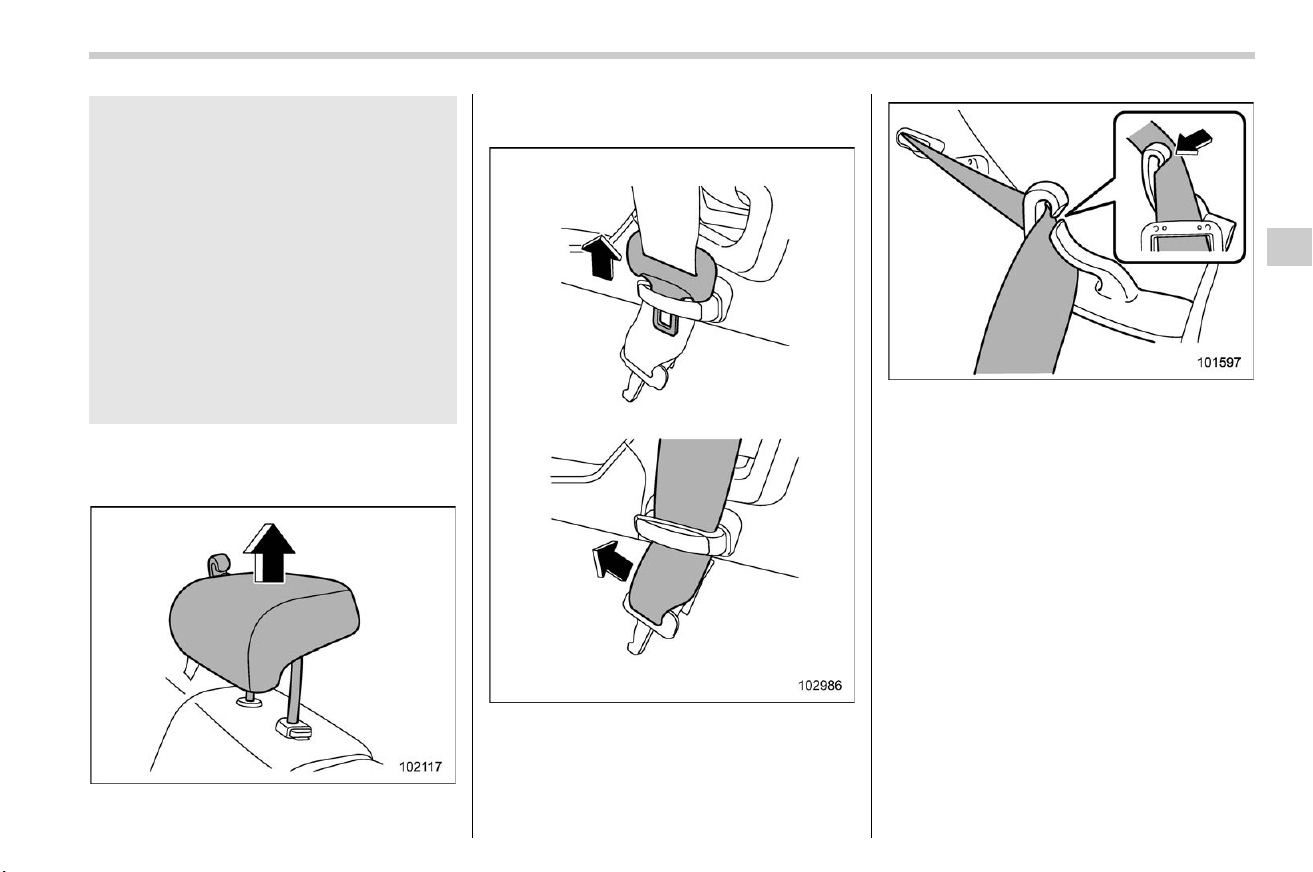 102117

102986

101597