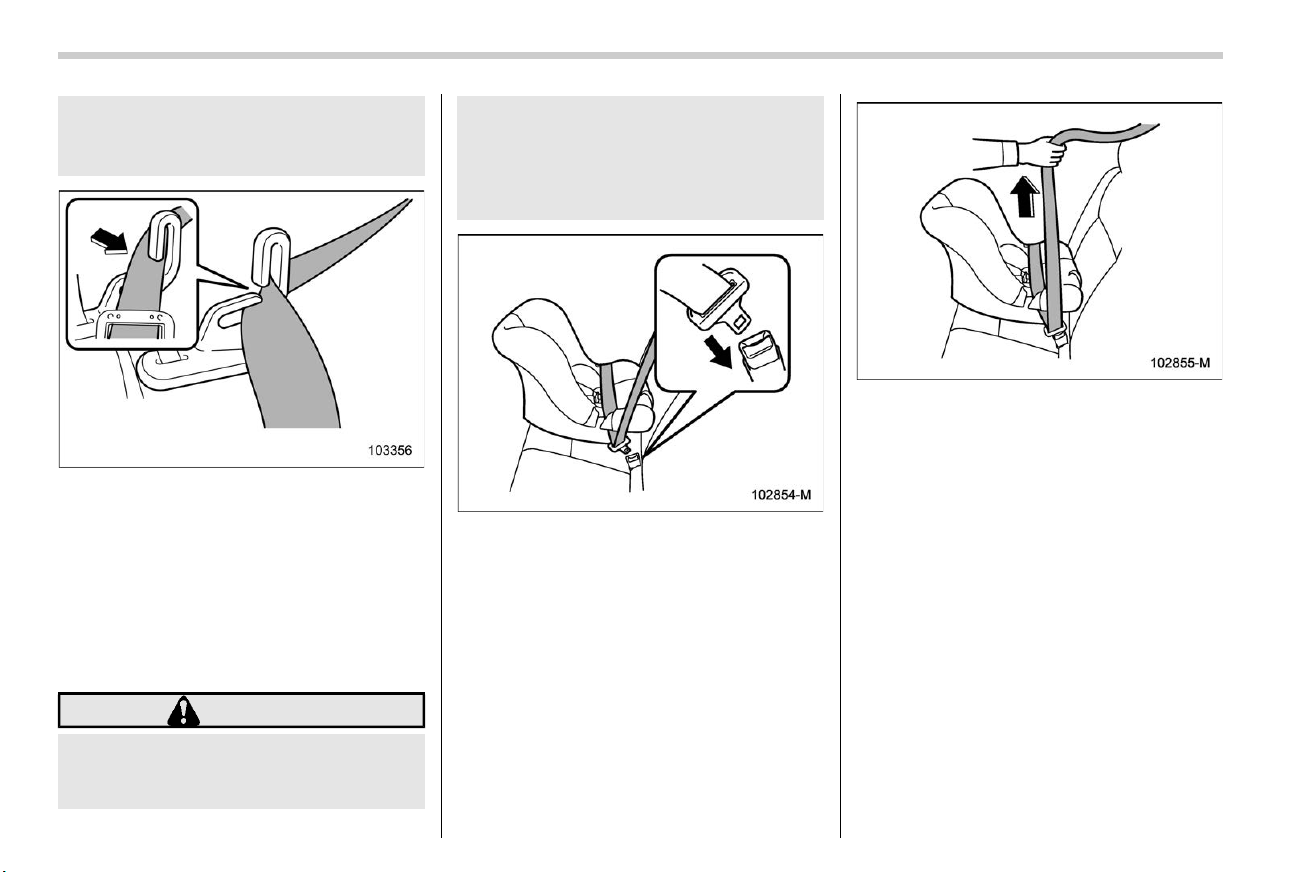 103356

102854-M

102855-M