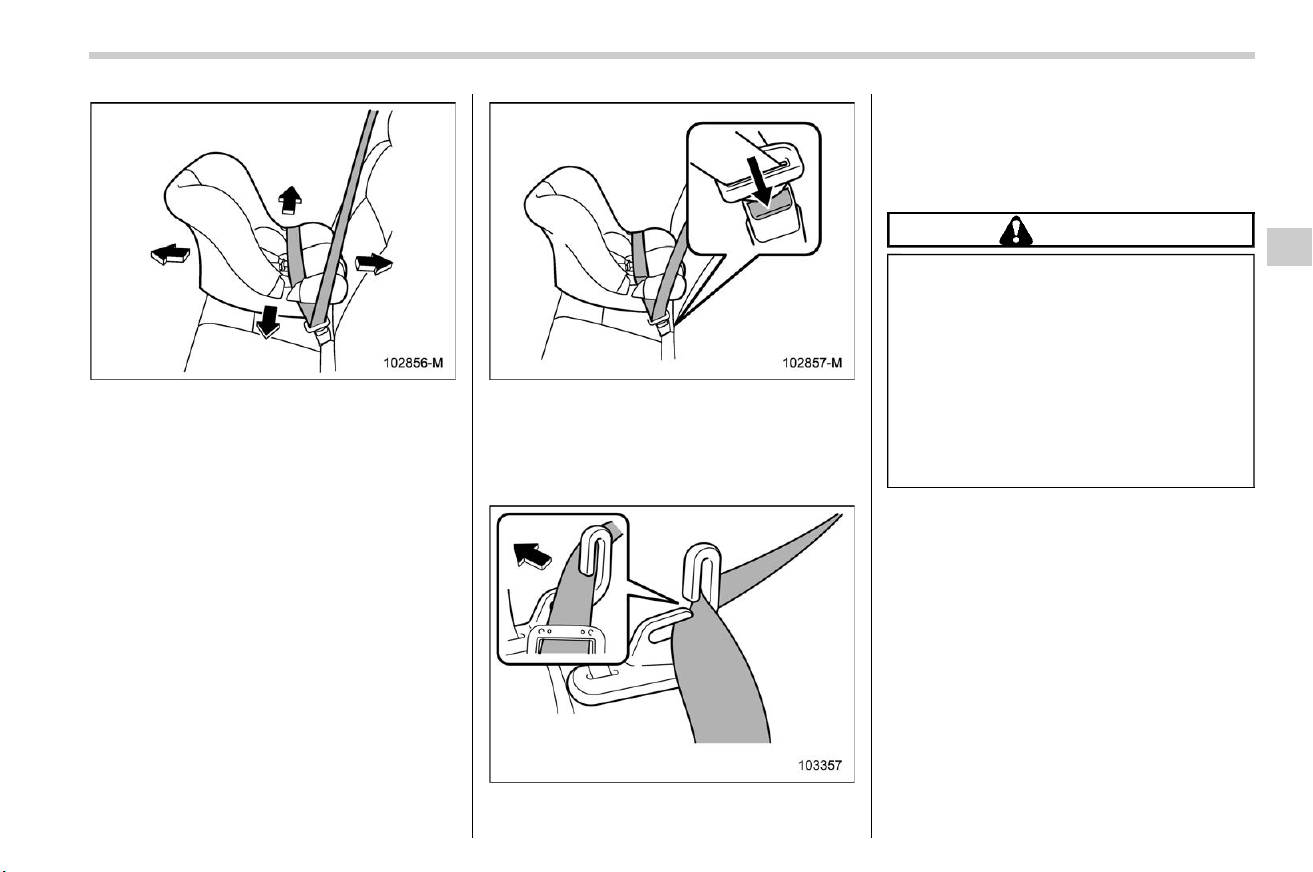 102856-M

102857-M

103357