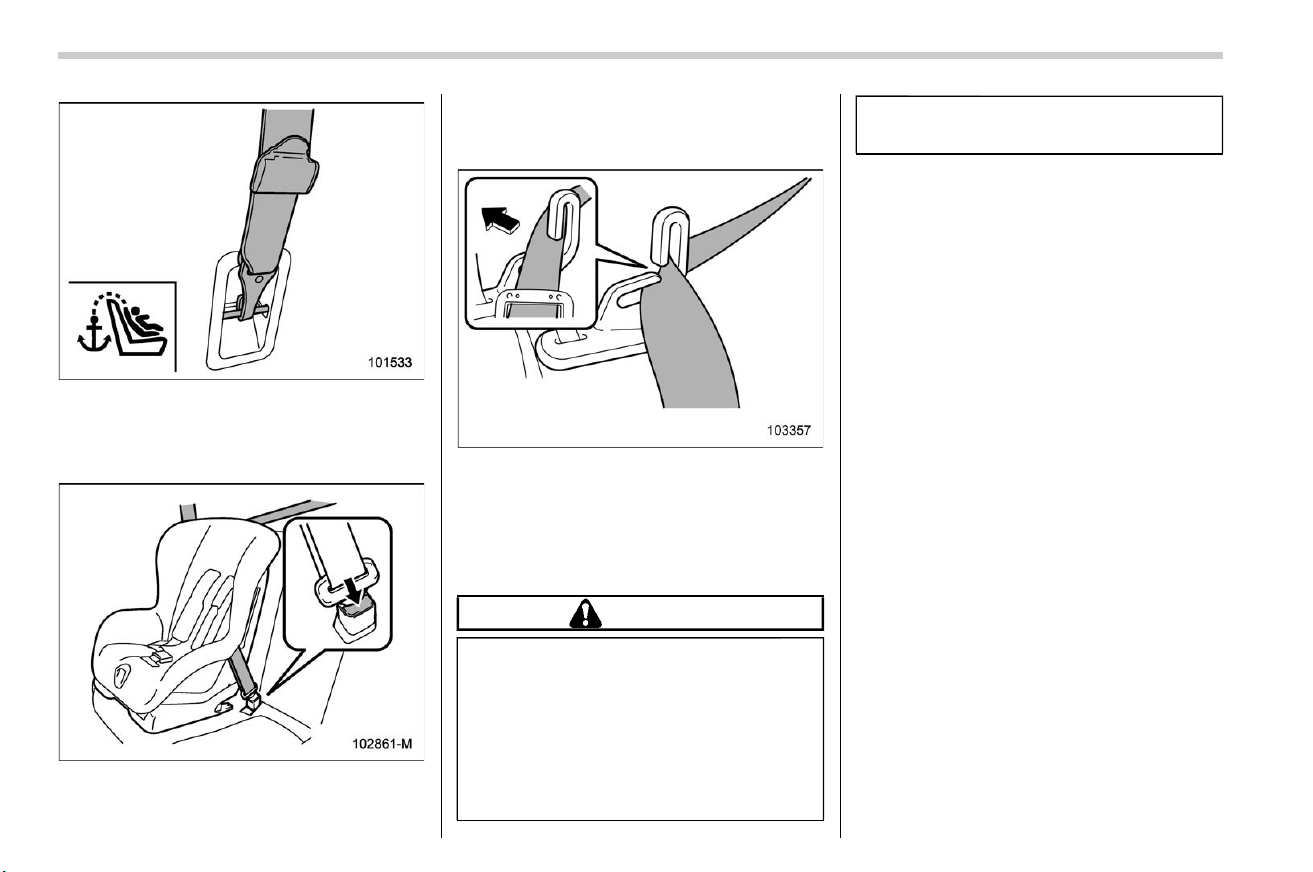 101533

102861-M

103357