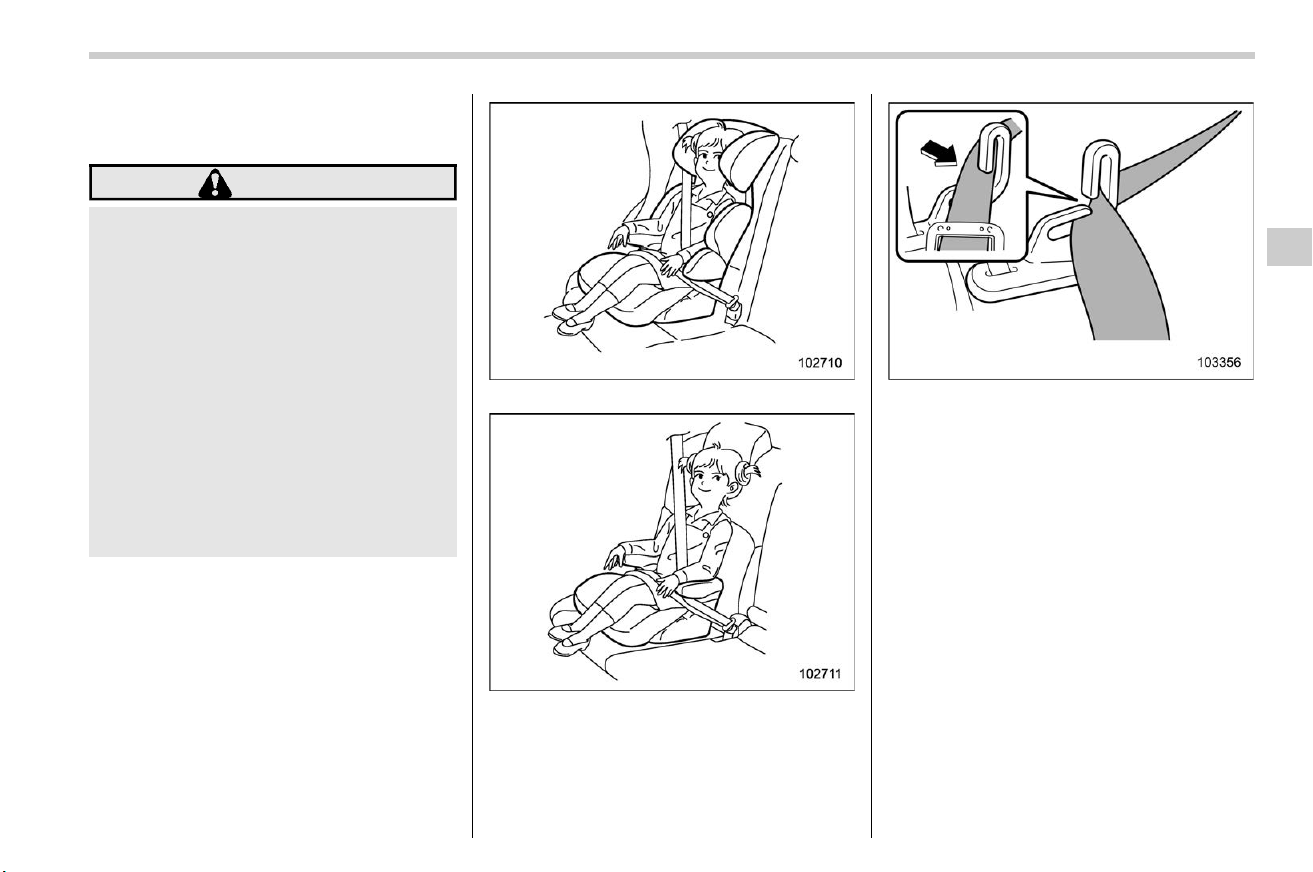 102710

102711

103356