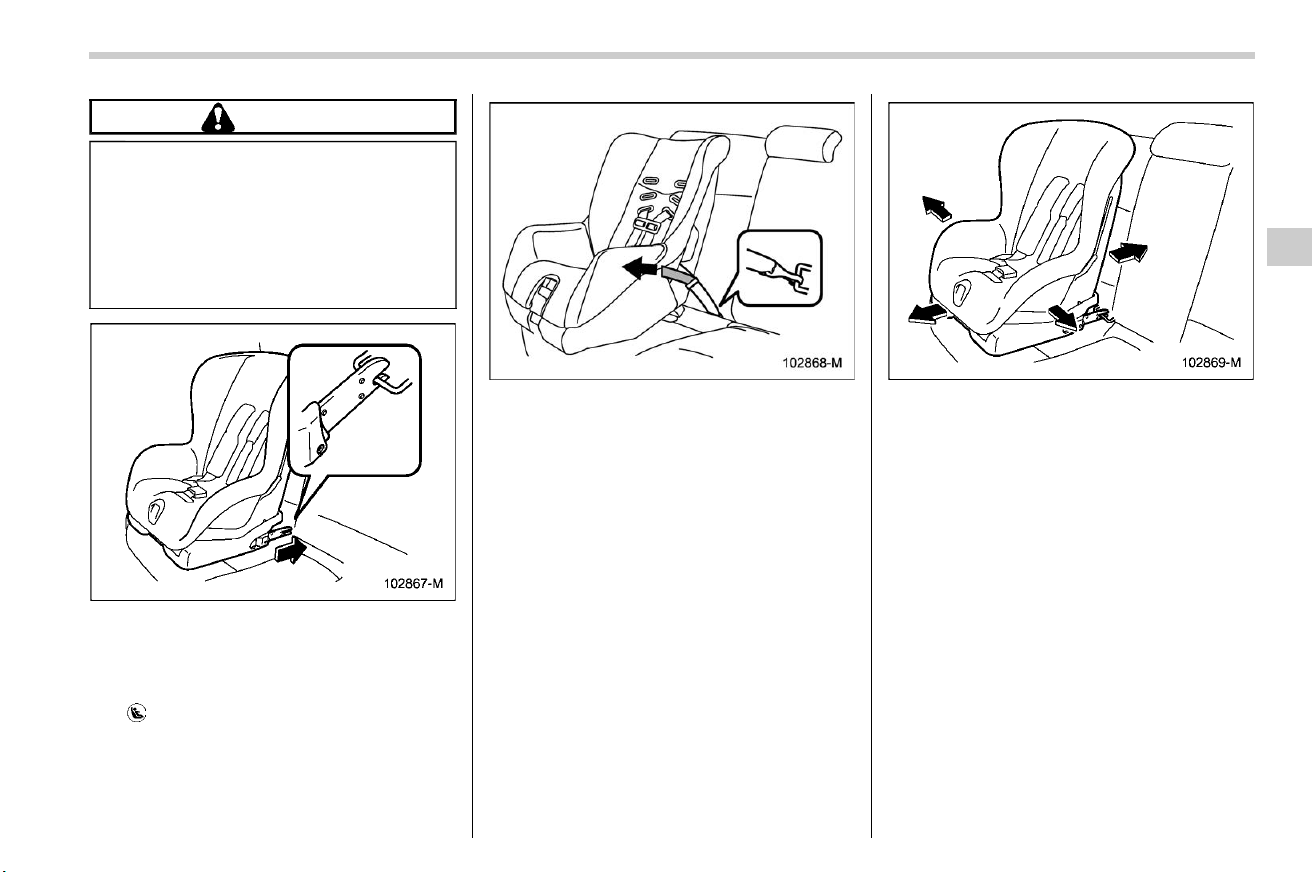 102867-M

102868-M

102869-M