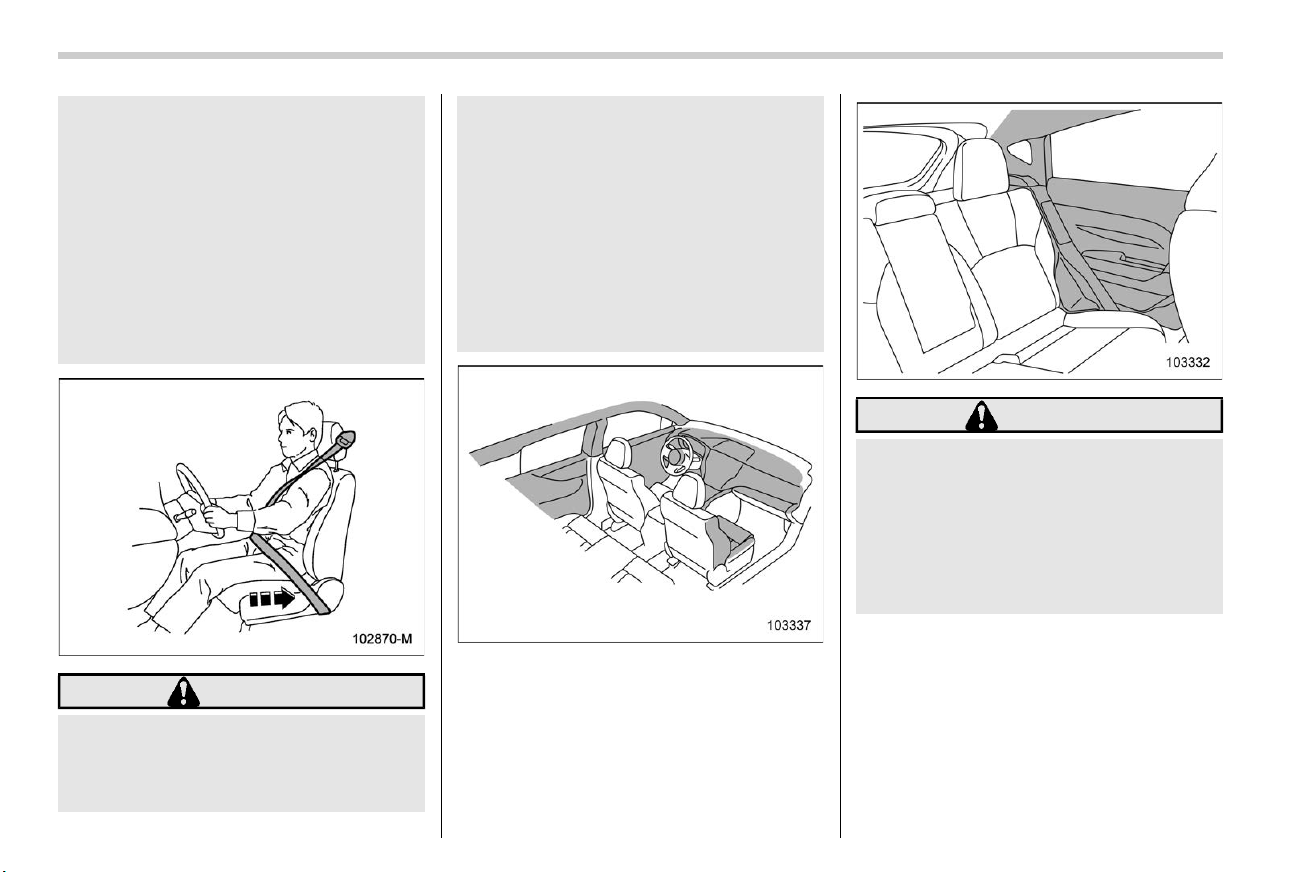 102870-M

103337

103332