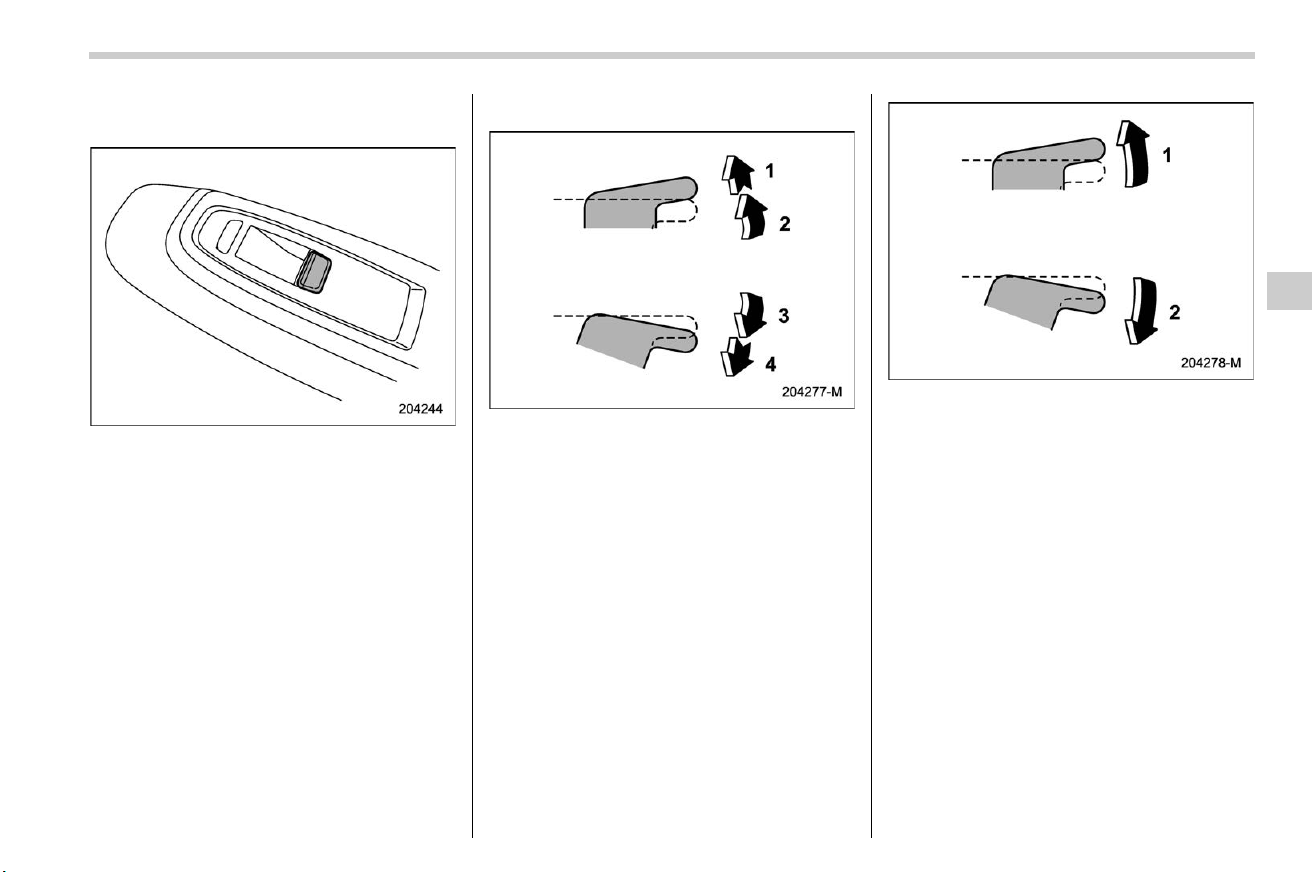 204244

1

2

3

4

204277-M

1

2

204278-M