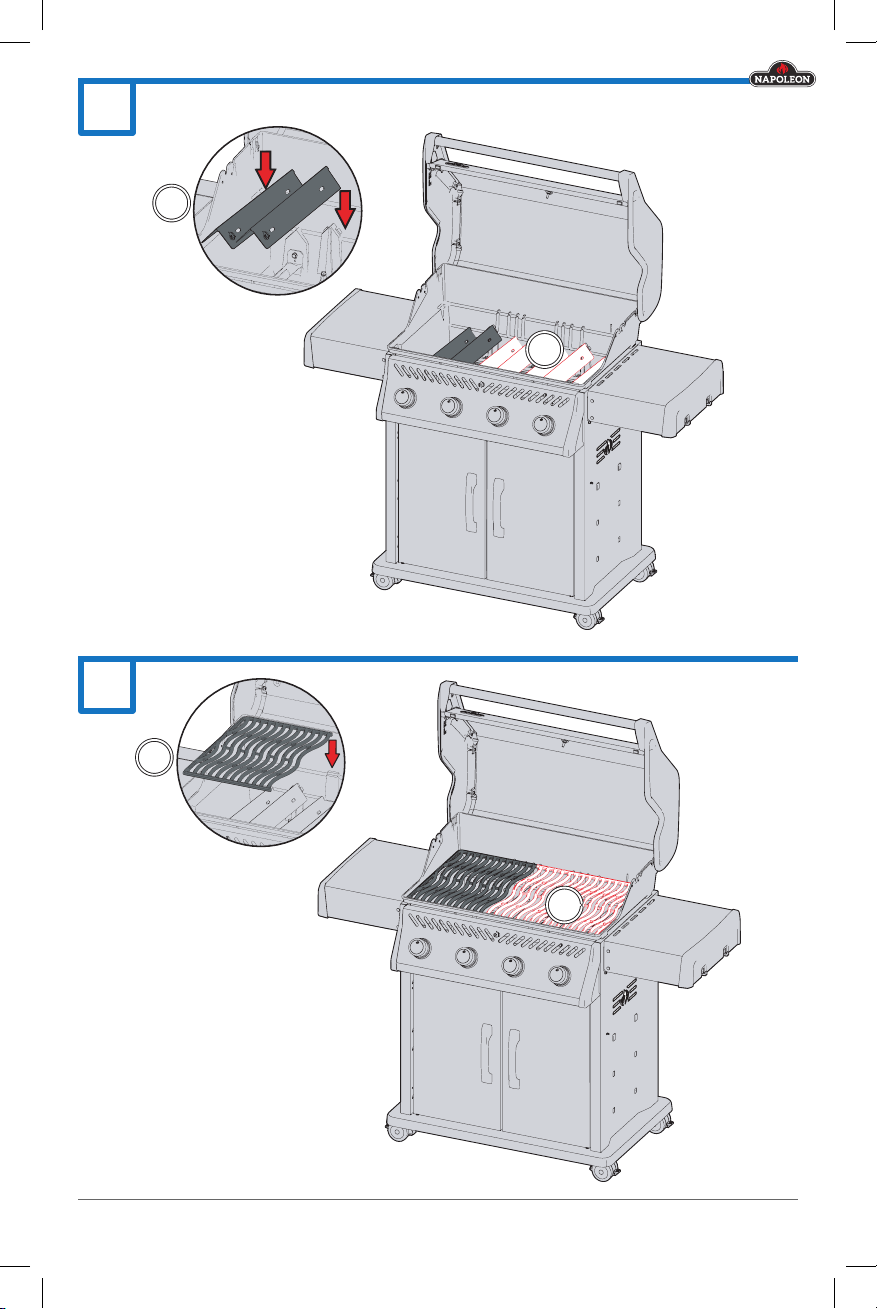 NAPOLEON