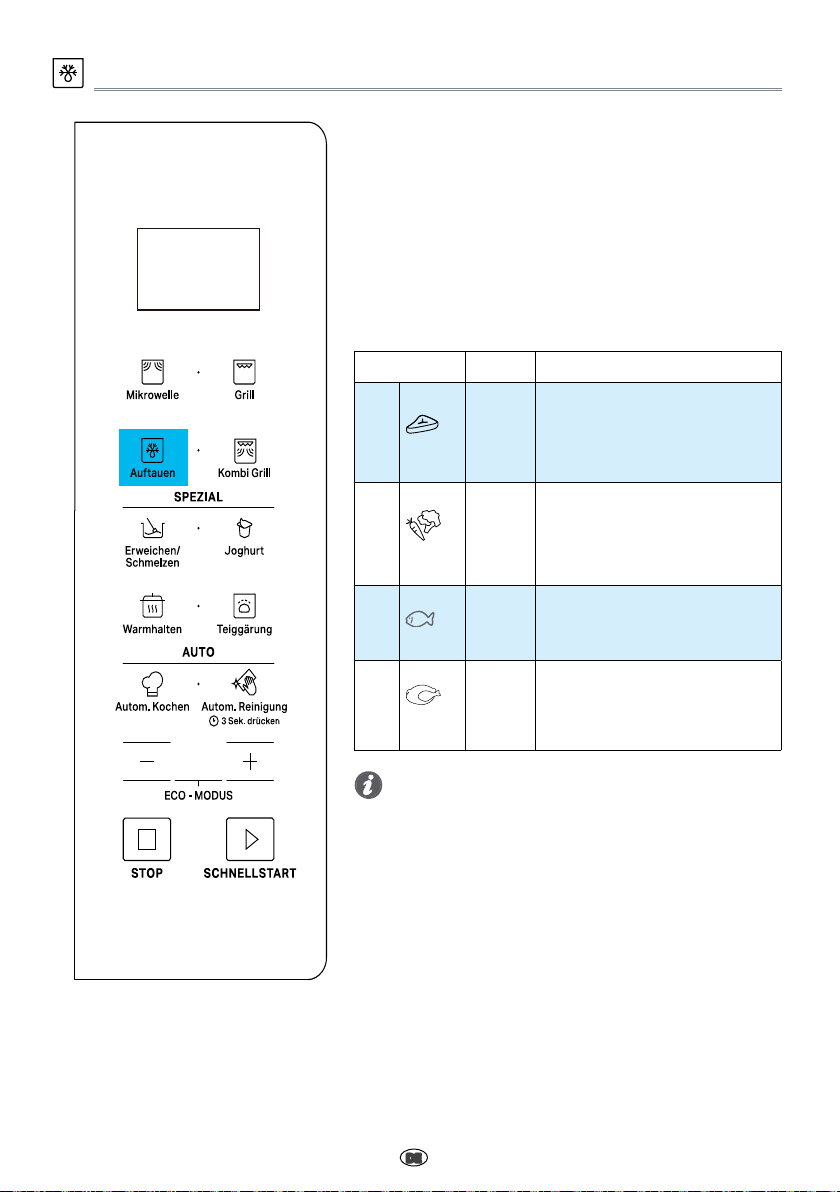 Mikrowelle

Grill

Auftauen

Kombi Grill

SPEZIAL

Erweichen/
Schmelzen

Joghurt

Warmhalten

Teiggärung

AUTO

Autom. Kochen

Autom. Reinigung
3 Sek. drücken

ECO - MODUS

STOP

SCHNELLSTART