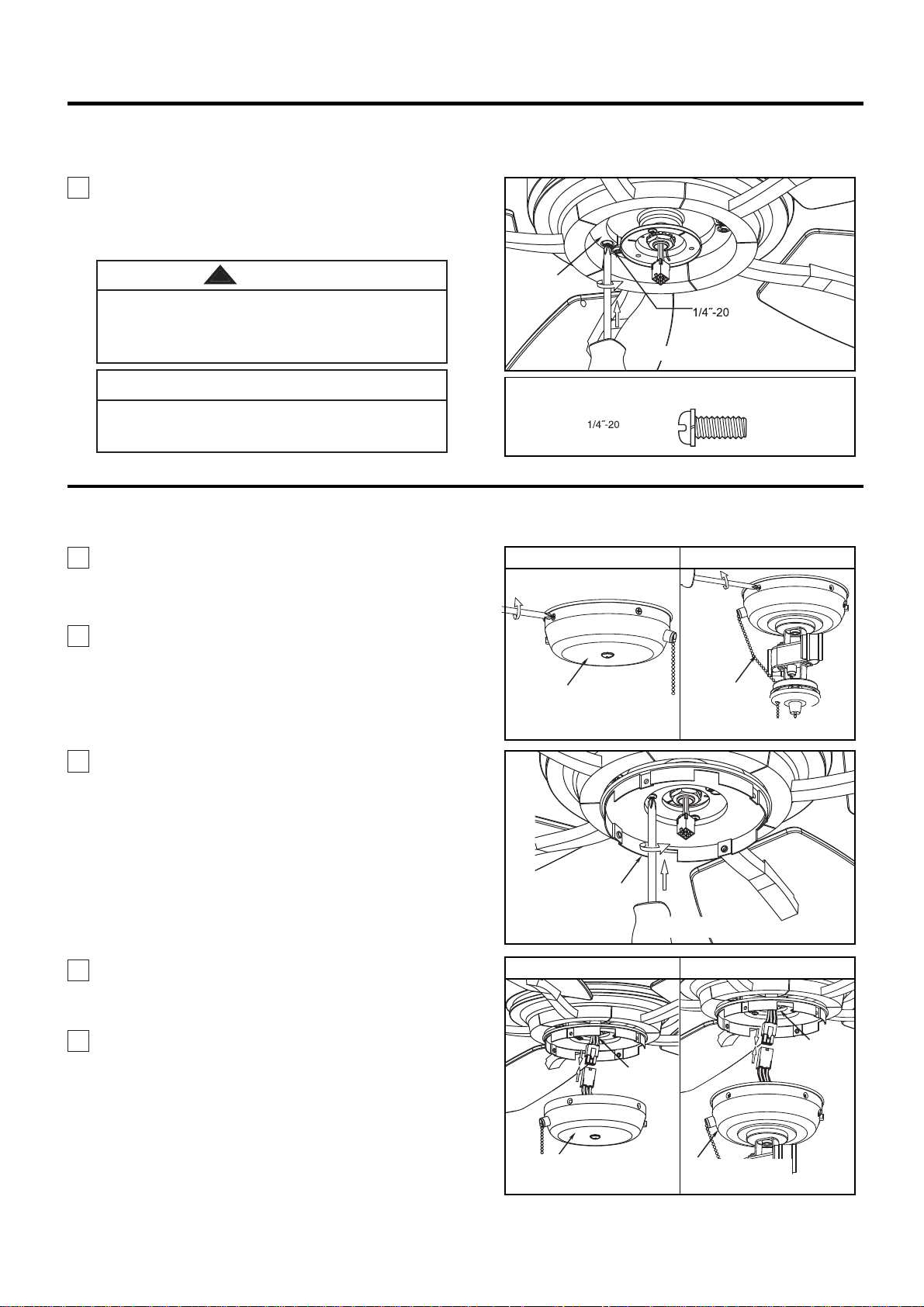 1/4˝-20

1/4˝-20