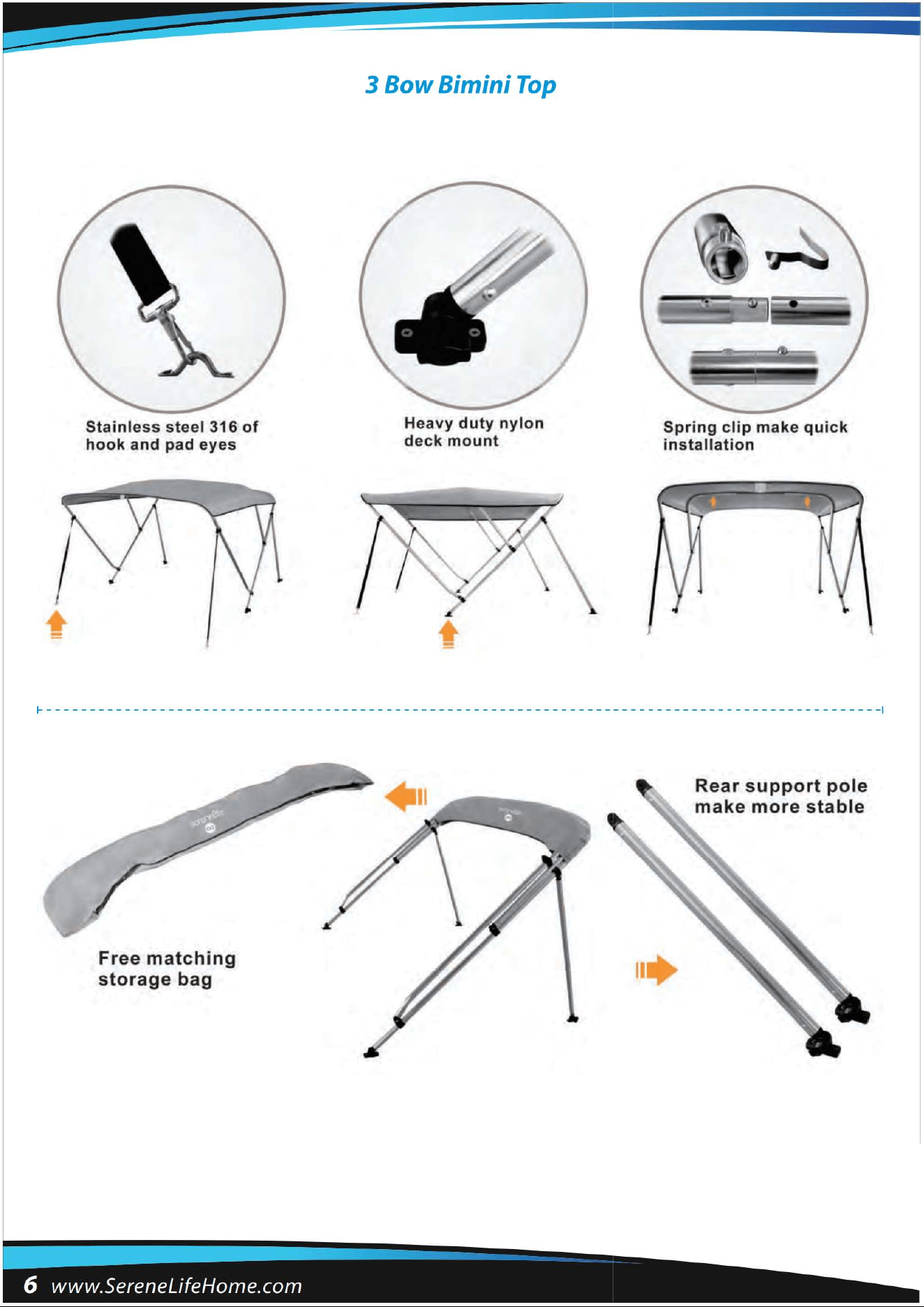 3 Bow Bimini Top

Stainless steel 316 of hook and pad eyes

Heavy duty nylon deck mount

Spring clip make quick installation

Free matching storage bag

Rear support pole make more stable

6 www.SereneLifeHome.com