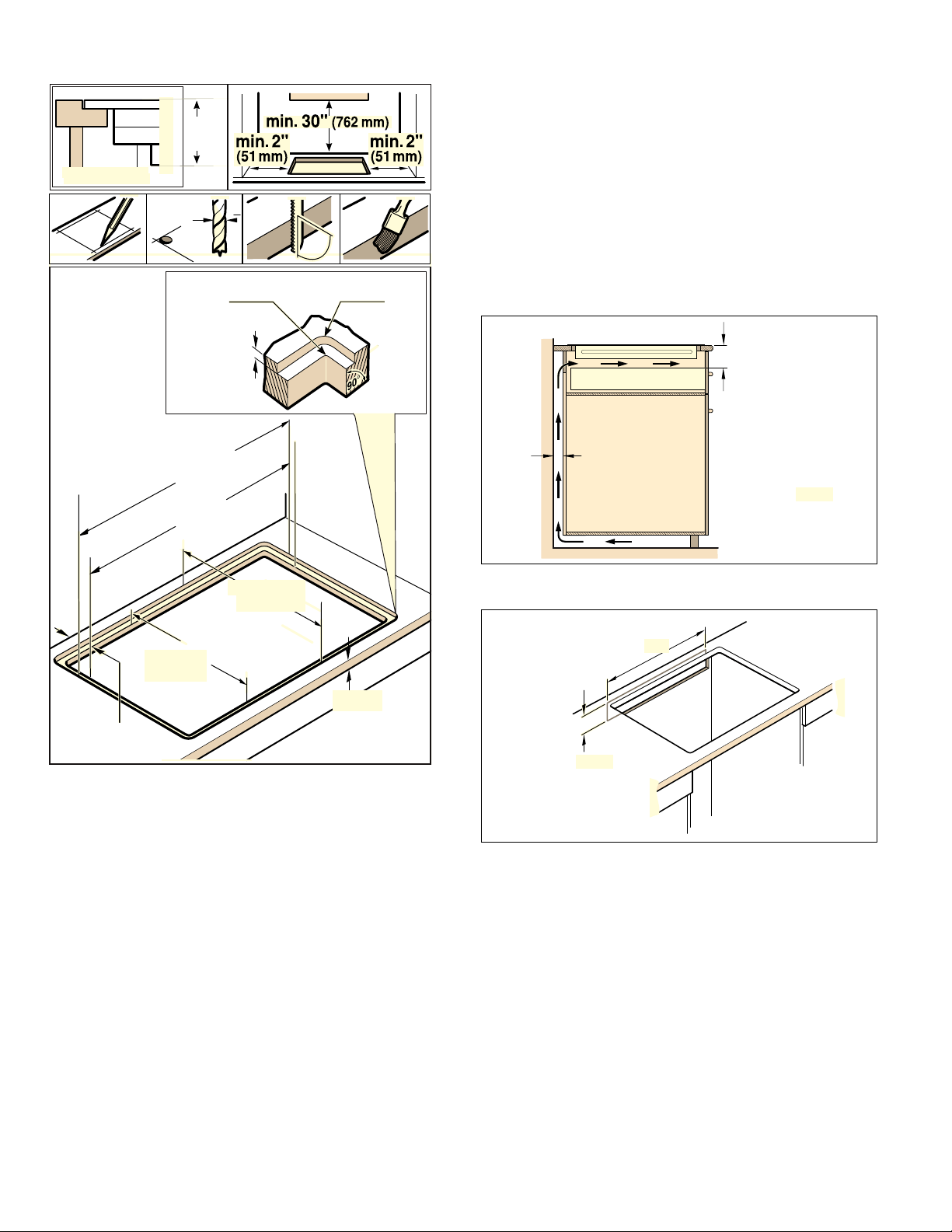 min. 30" (762 mm)
min. 2" (51 mm)
min. 2" (51 mm)
90°