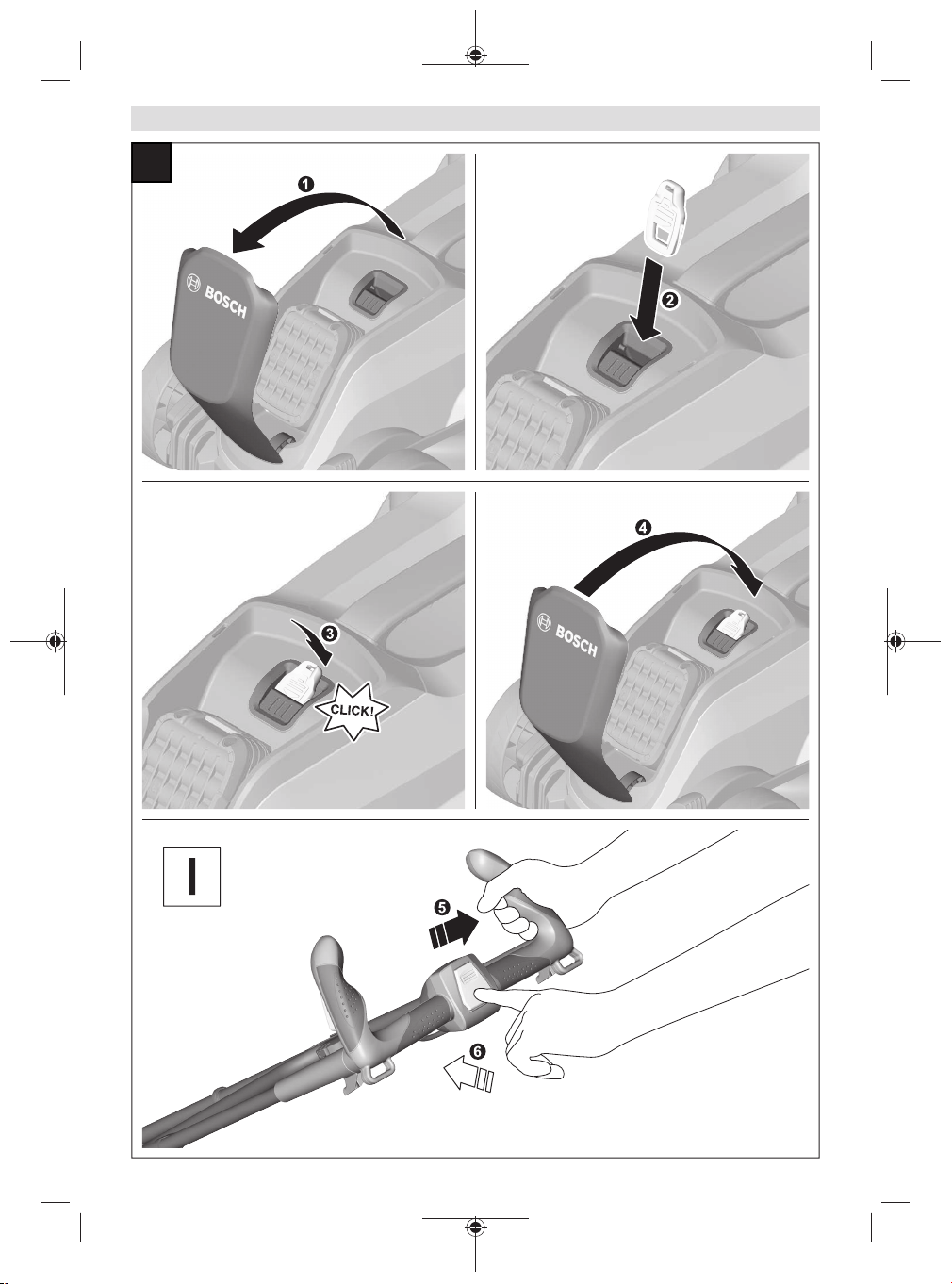 1

BOSCH

2

3

CLICK!

4

BOSCH

I

5

6