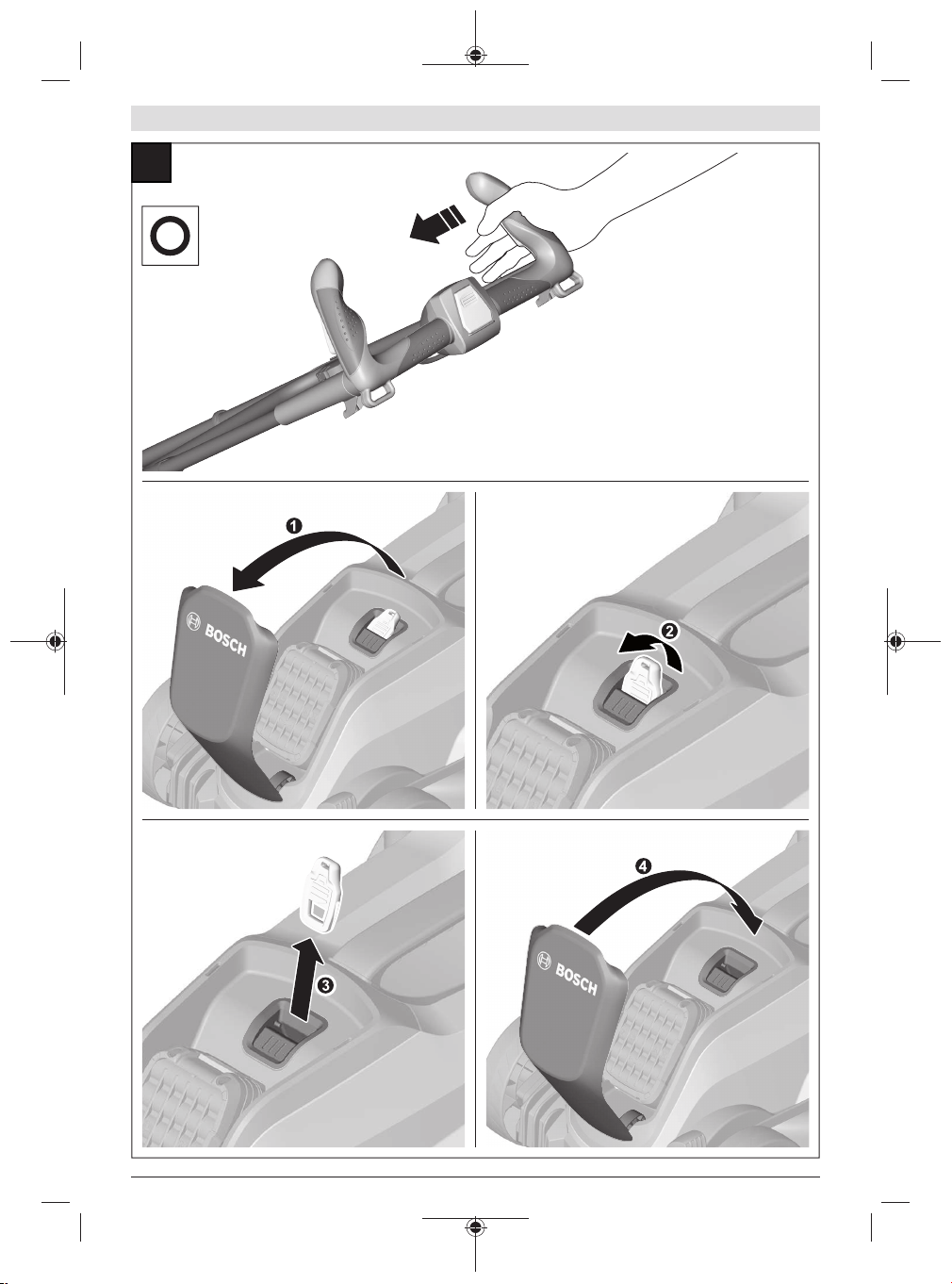 1

BOSCH

2

3

4

BOSCH