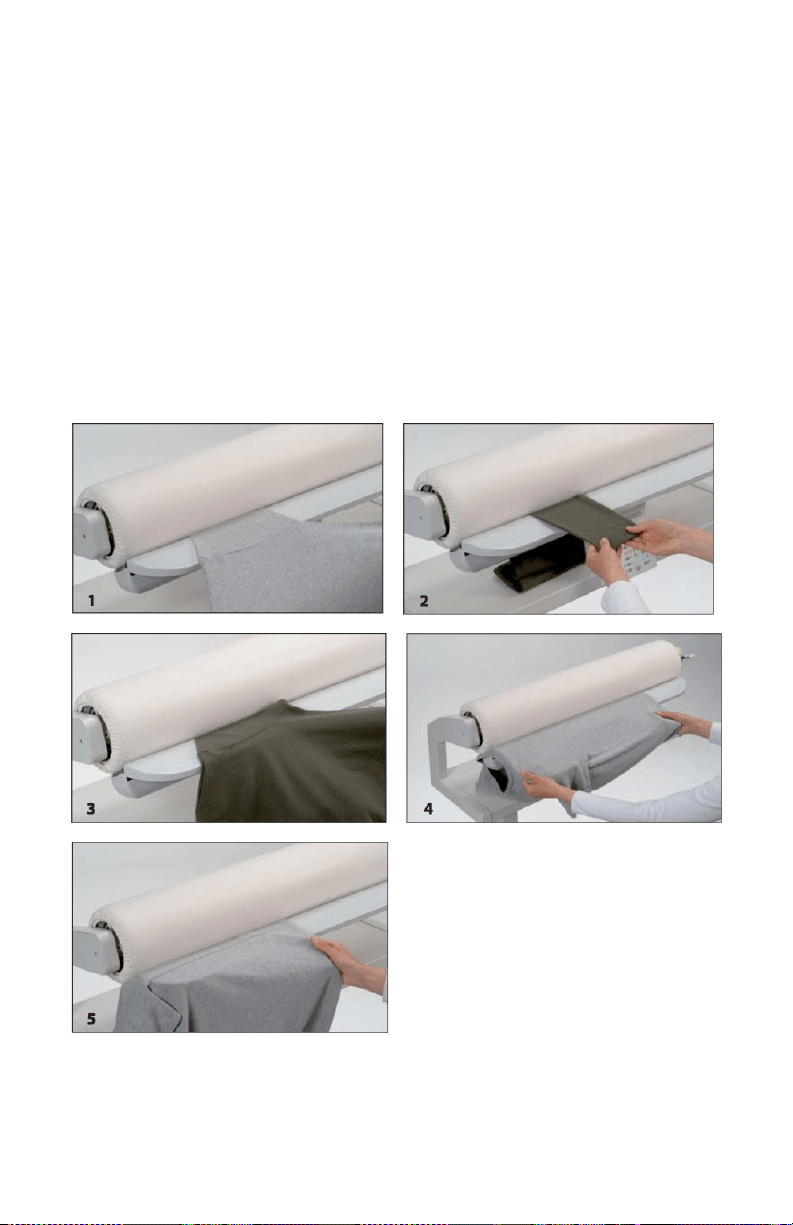 1

2

3

4

5