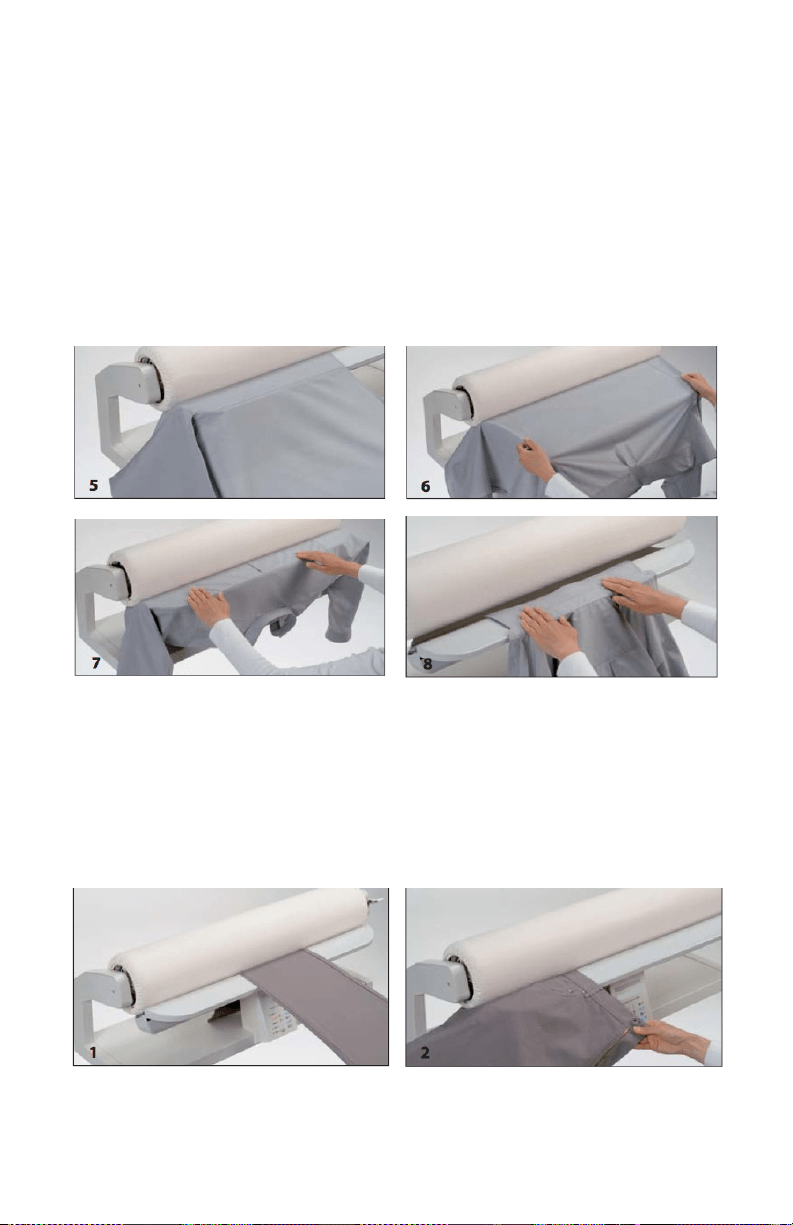 5

6

7

8

1

2