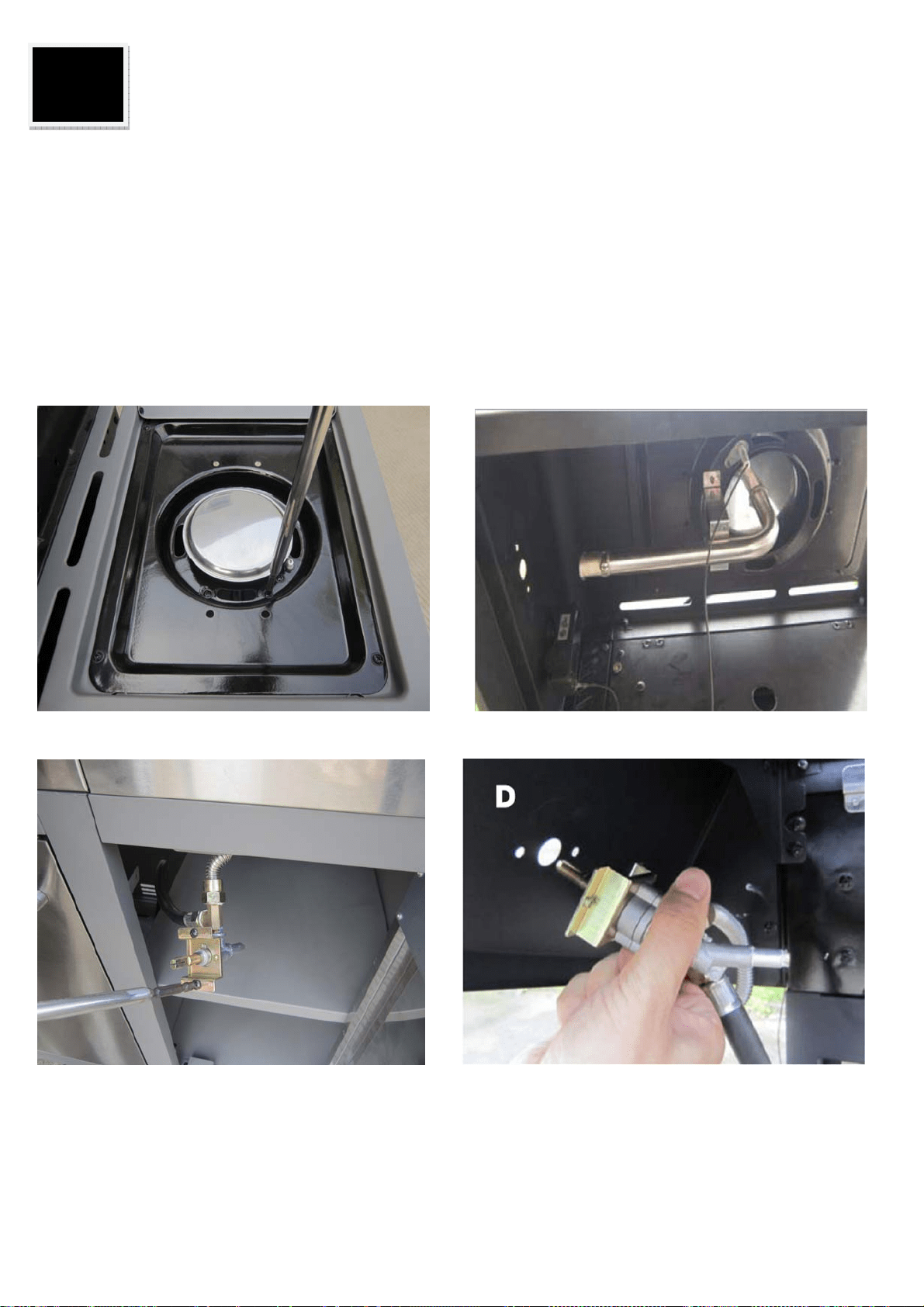 D