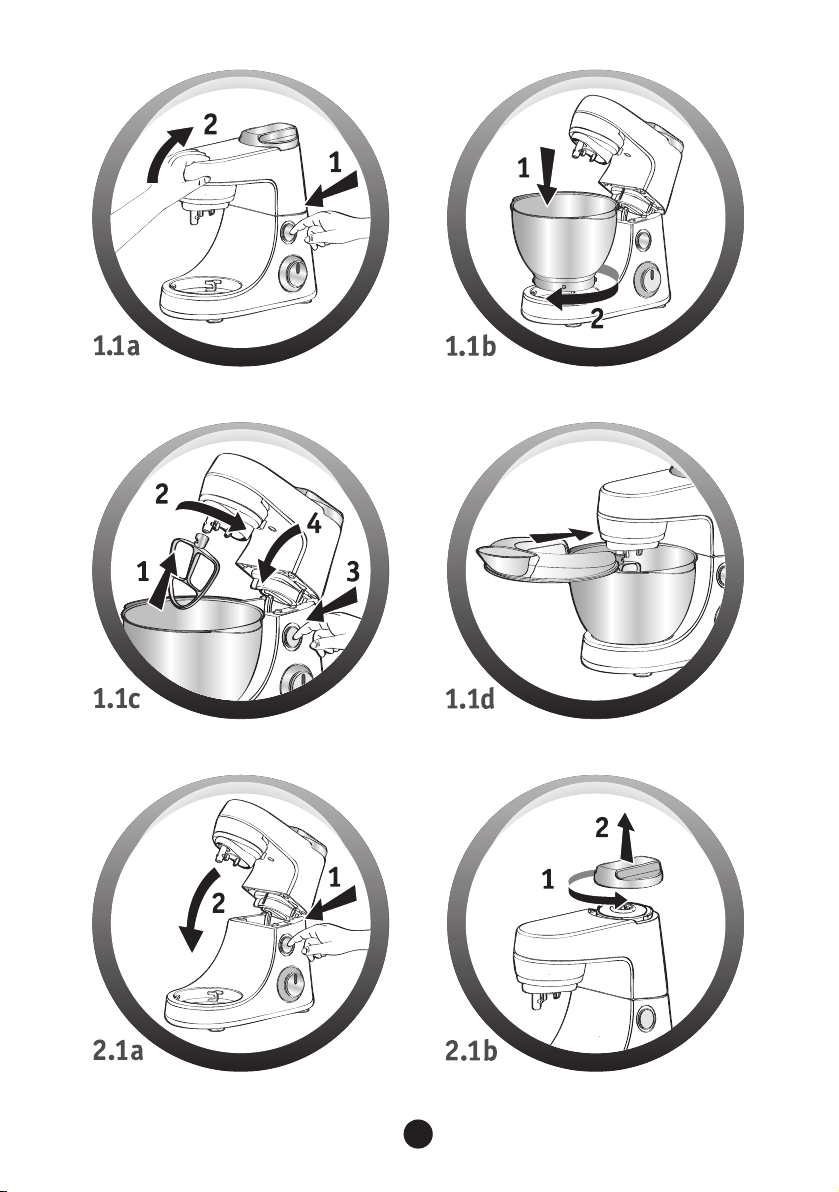 2
1
1.1a

1
2
1.1b

2
4
1
3
1.1c

1.1d

1
2
2.1a

2
1
2.1b