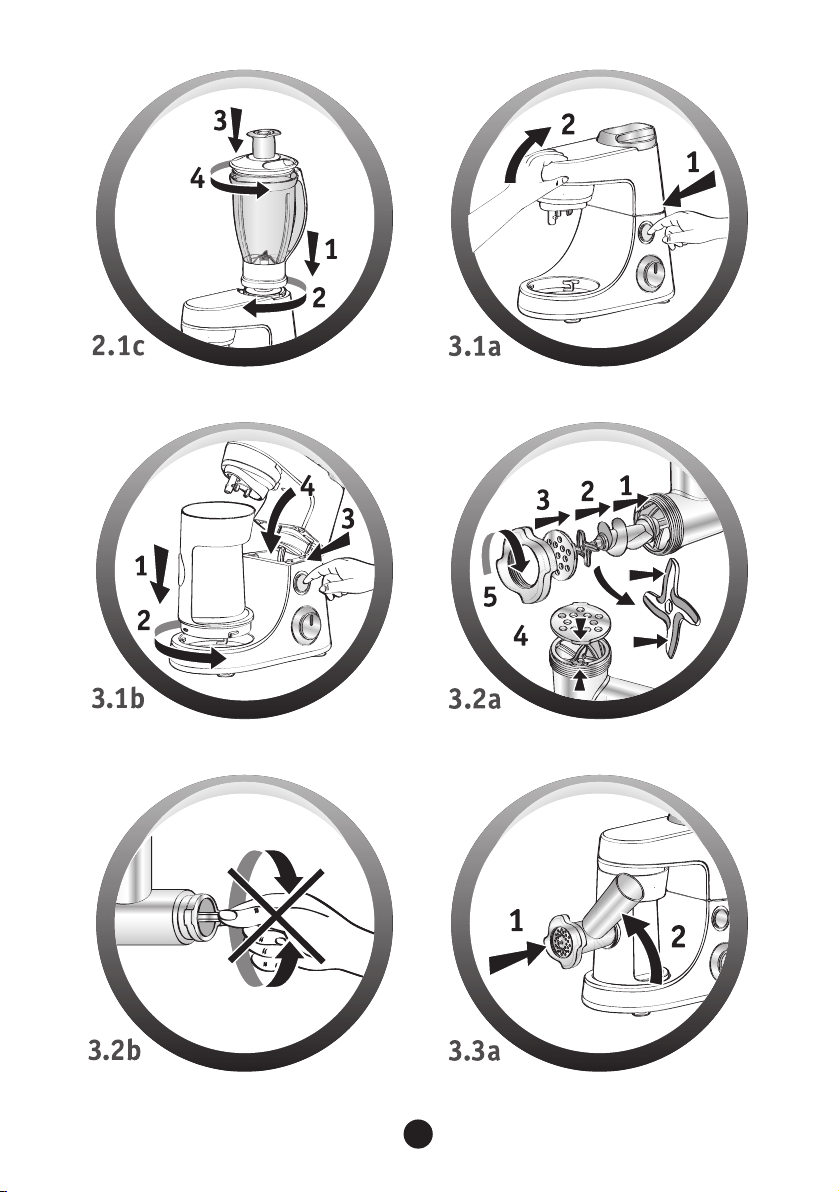 3
4
1
2
2.1c

2
1
3.1a

4
3
1
2
3.1b

3 2 1
5
4
3.2a

3.2b

1
2
3.3a