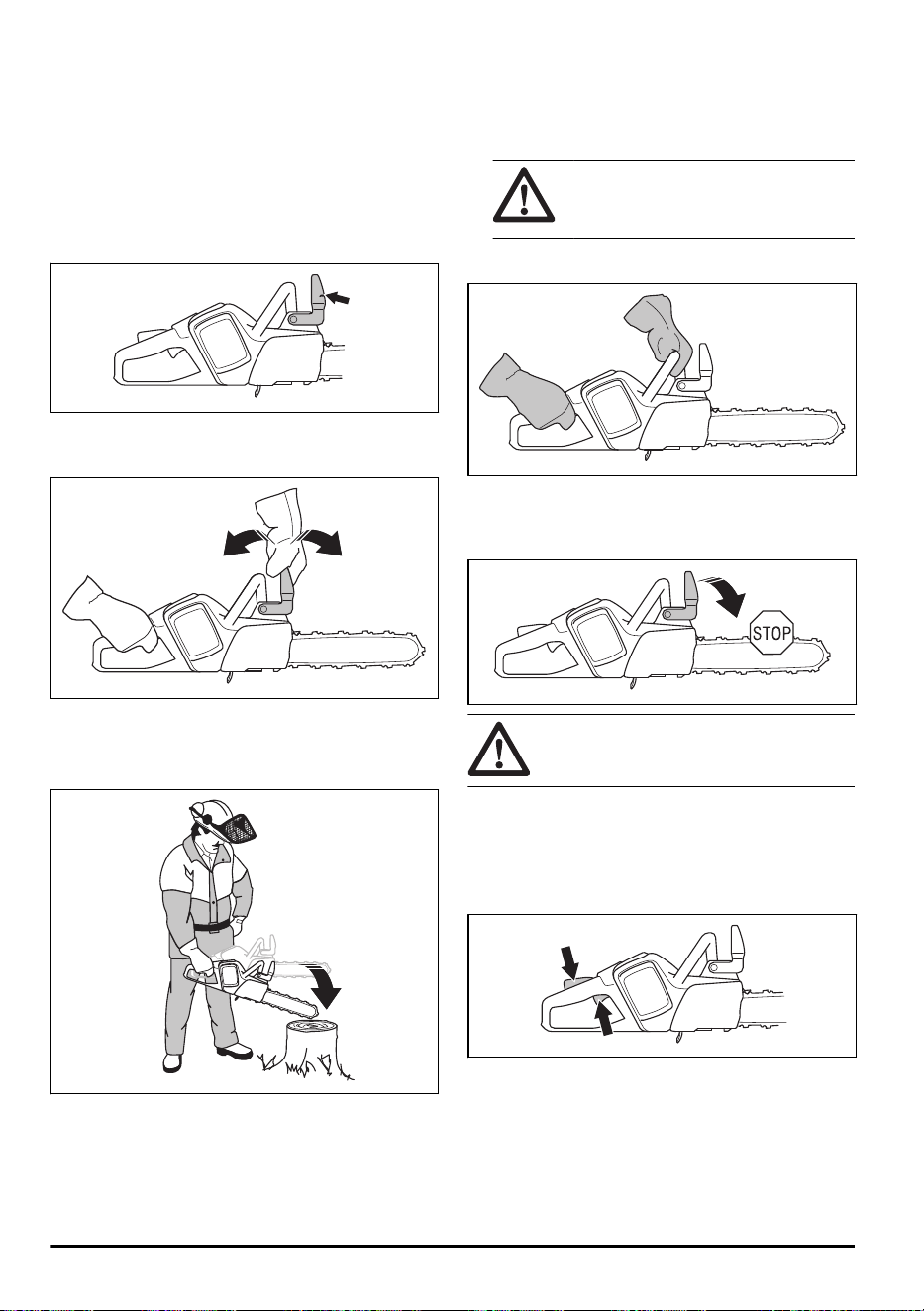 STOP