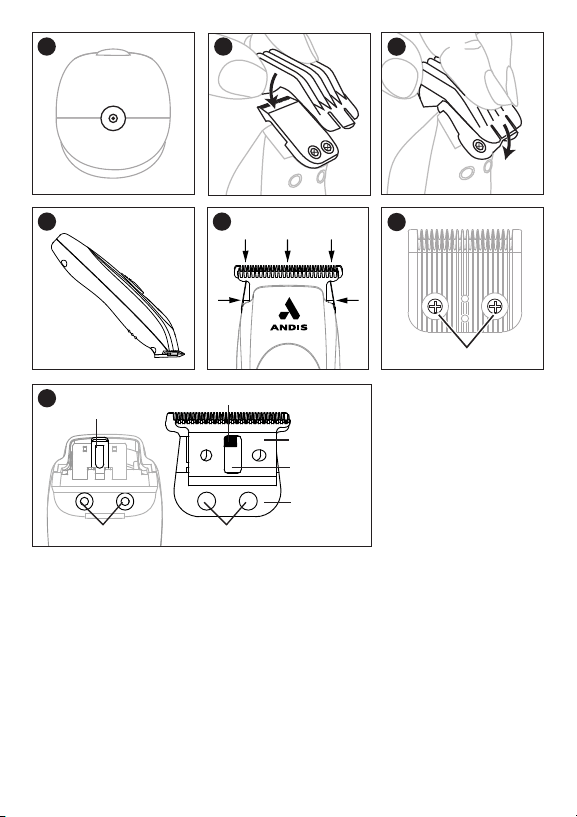 ANDIS