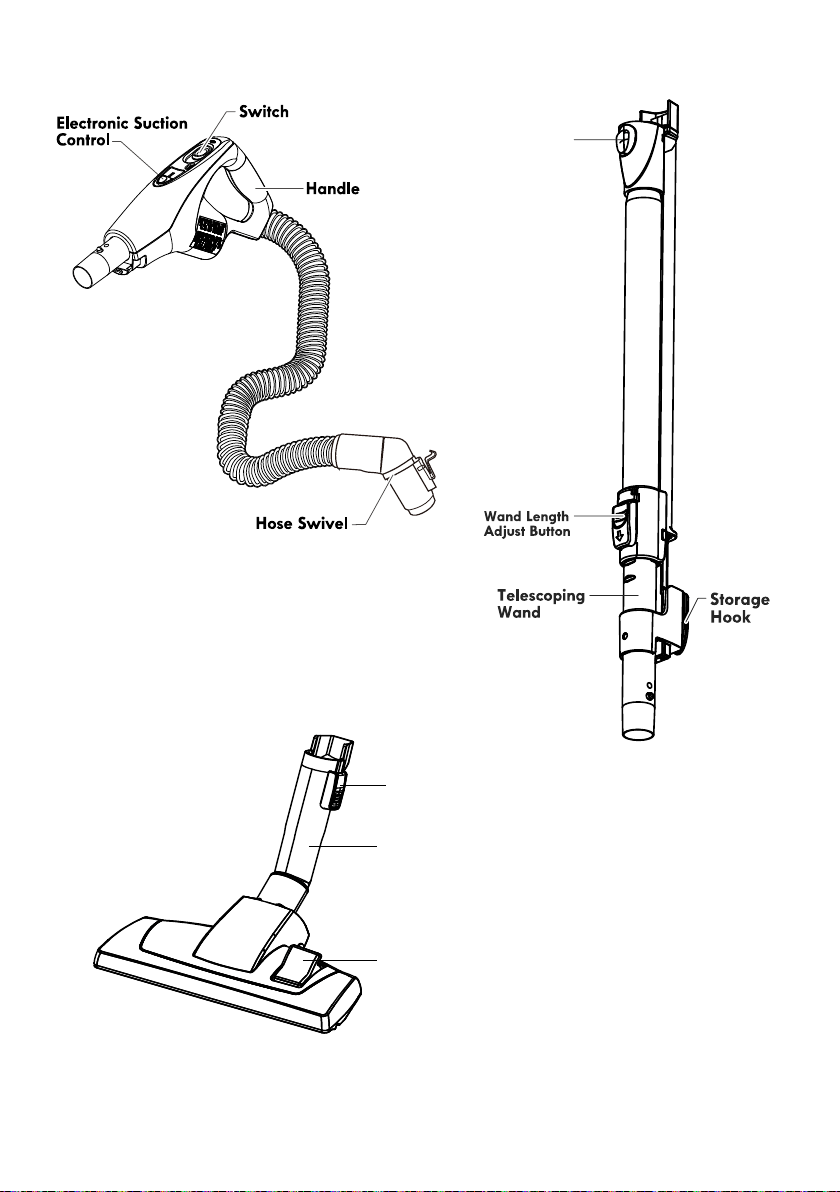 Electronic Suction Control

Switch

Handle

Hose Swivel

Wand Length Adjust Button

Telescoping Wand

Storage Hook