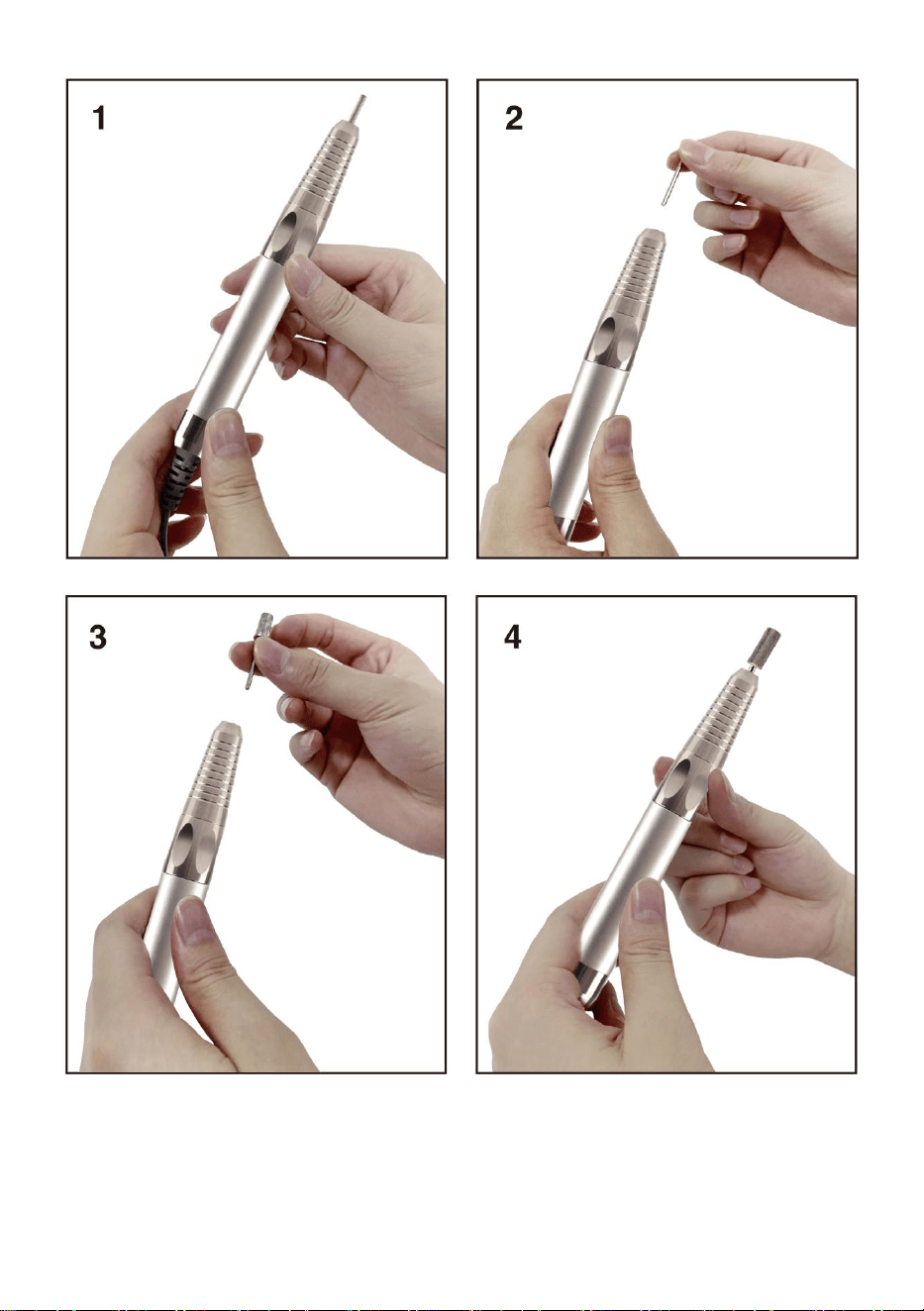 1

2

3

4