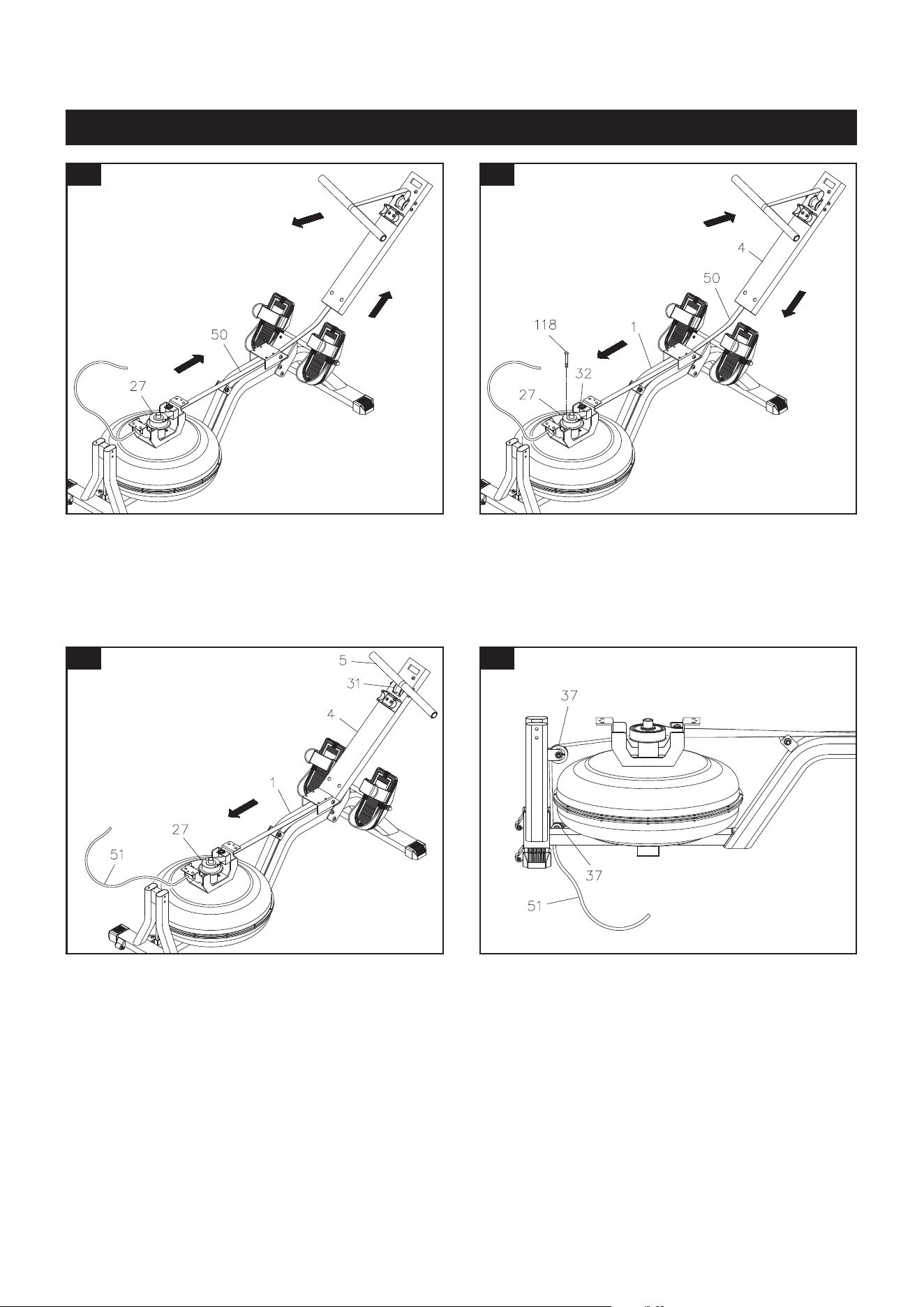 50

27

4

50

118

1

32

27

5

31

4

1

27

51

37

37

51