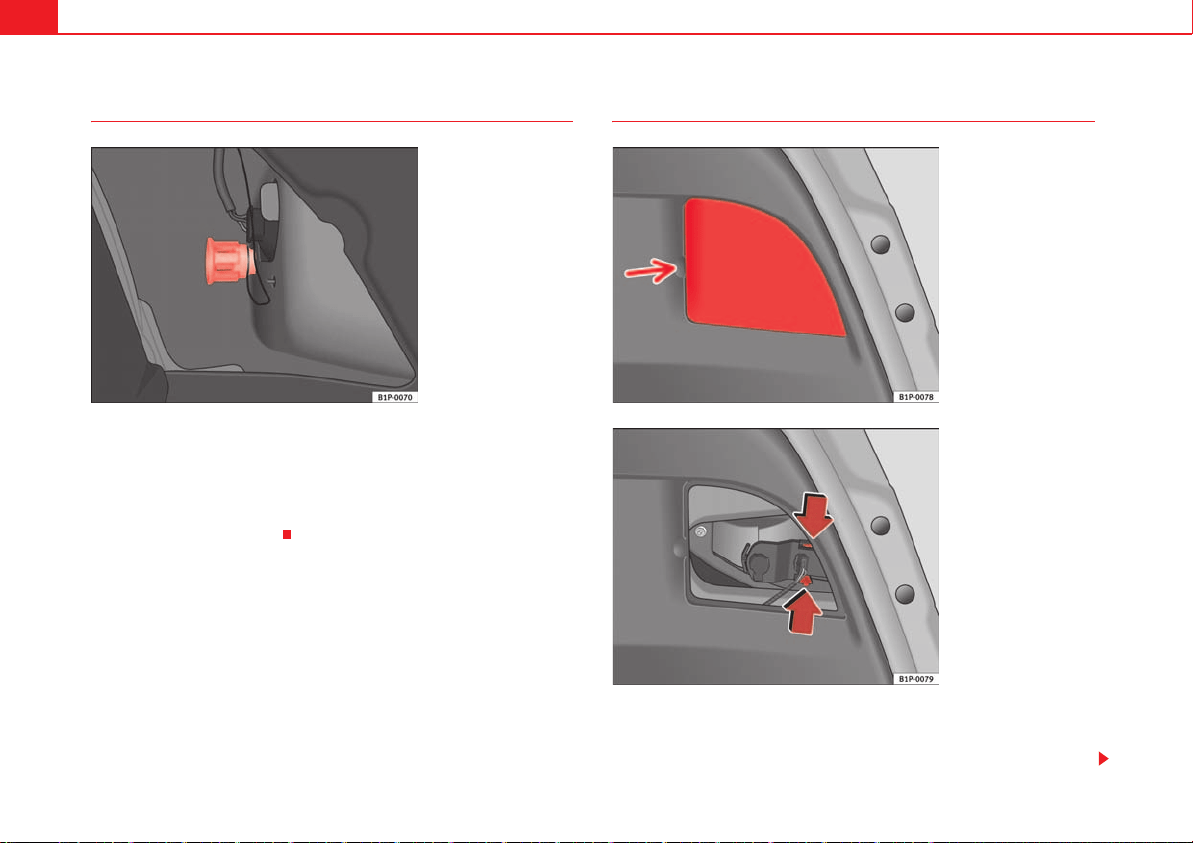 B1P-0070

B1P-0078

B1P-0079