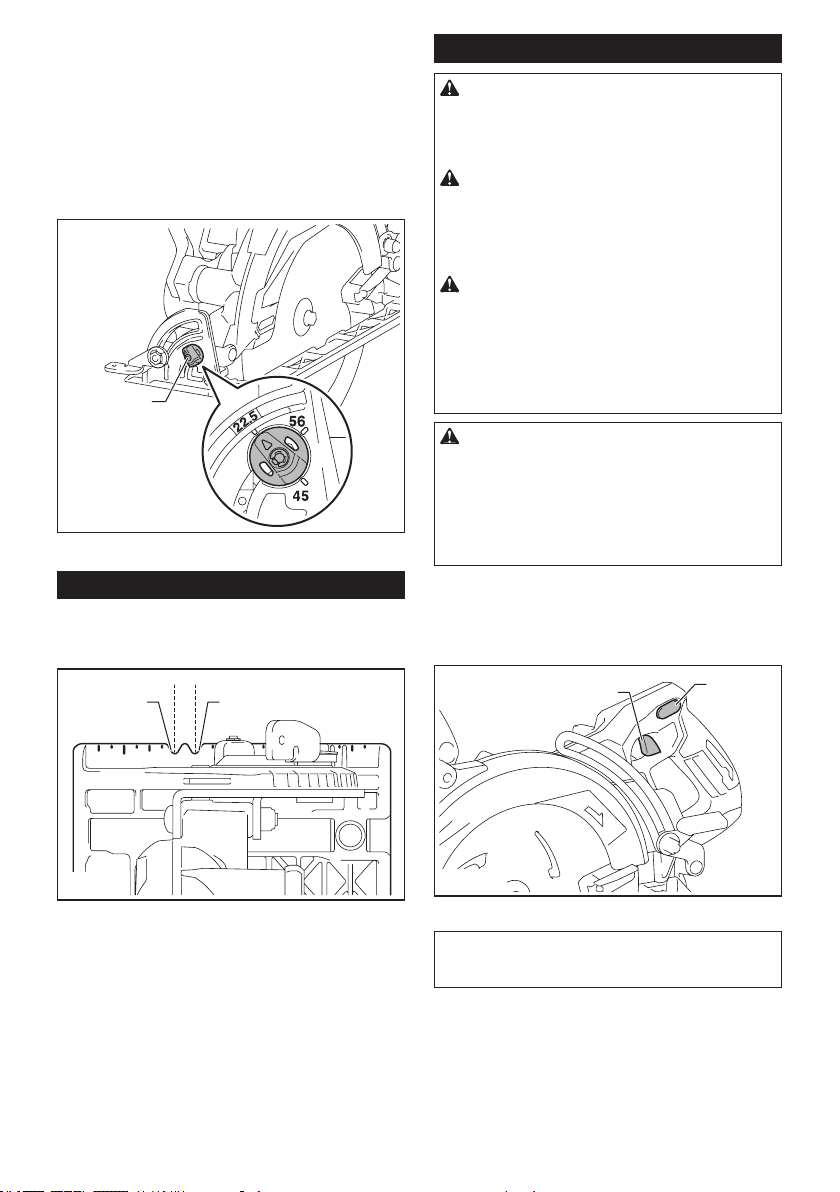 22.5

56

45