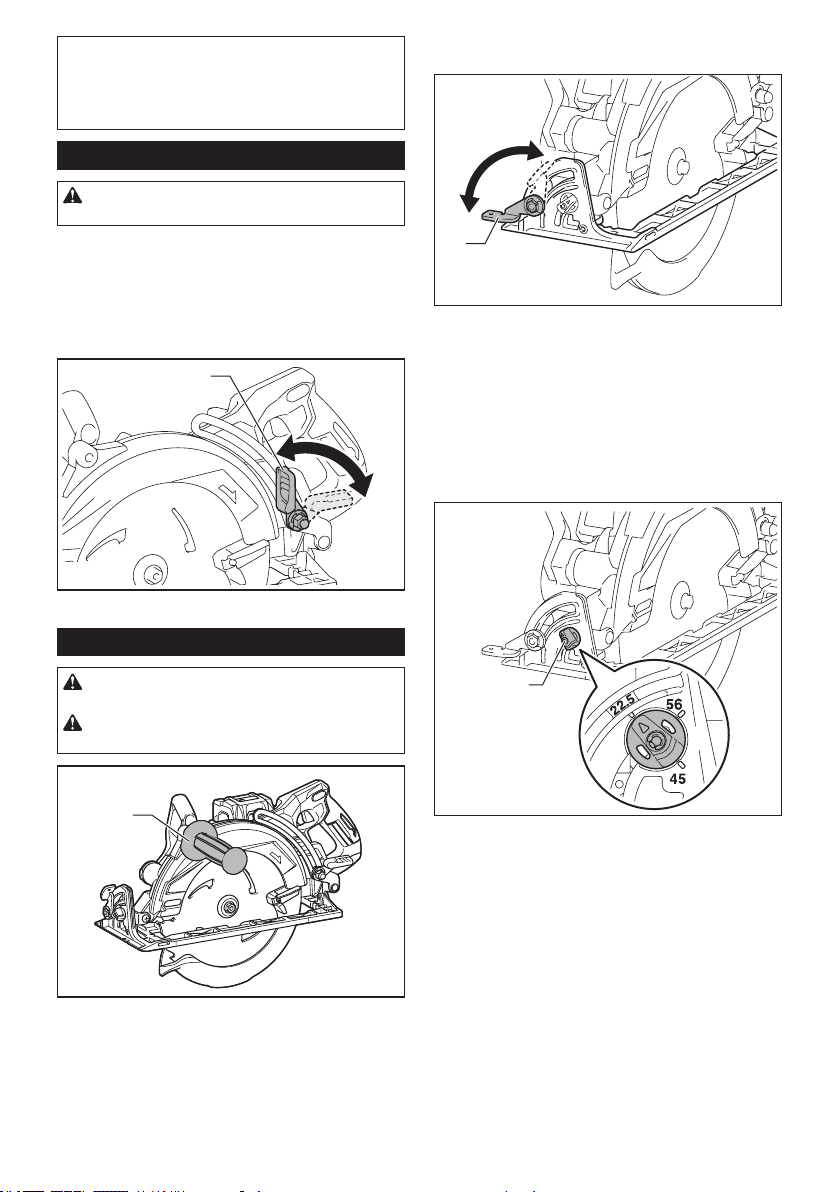 22.5

56

45