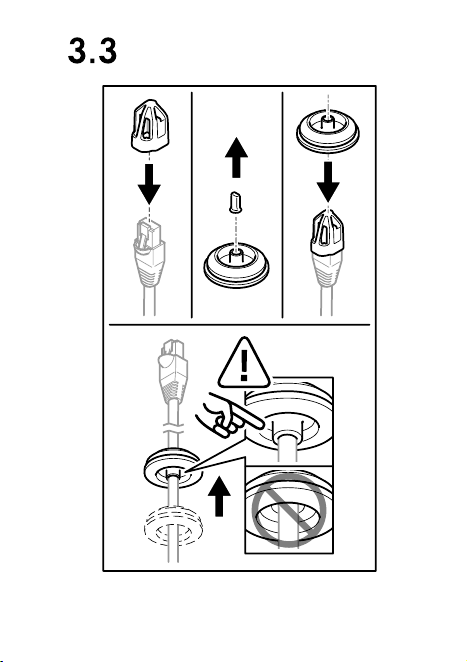 3.3