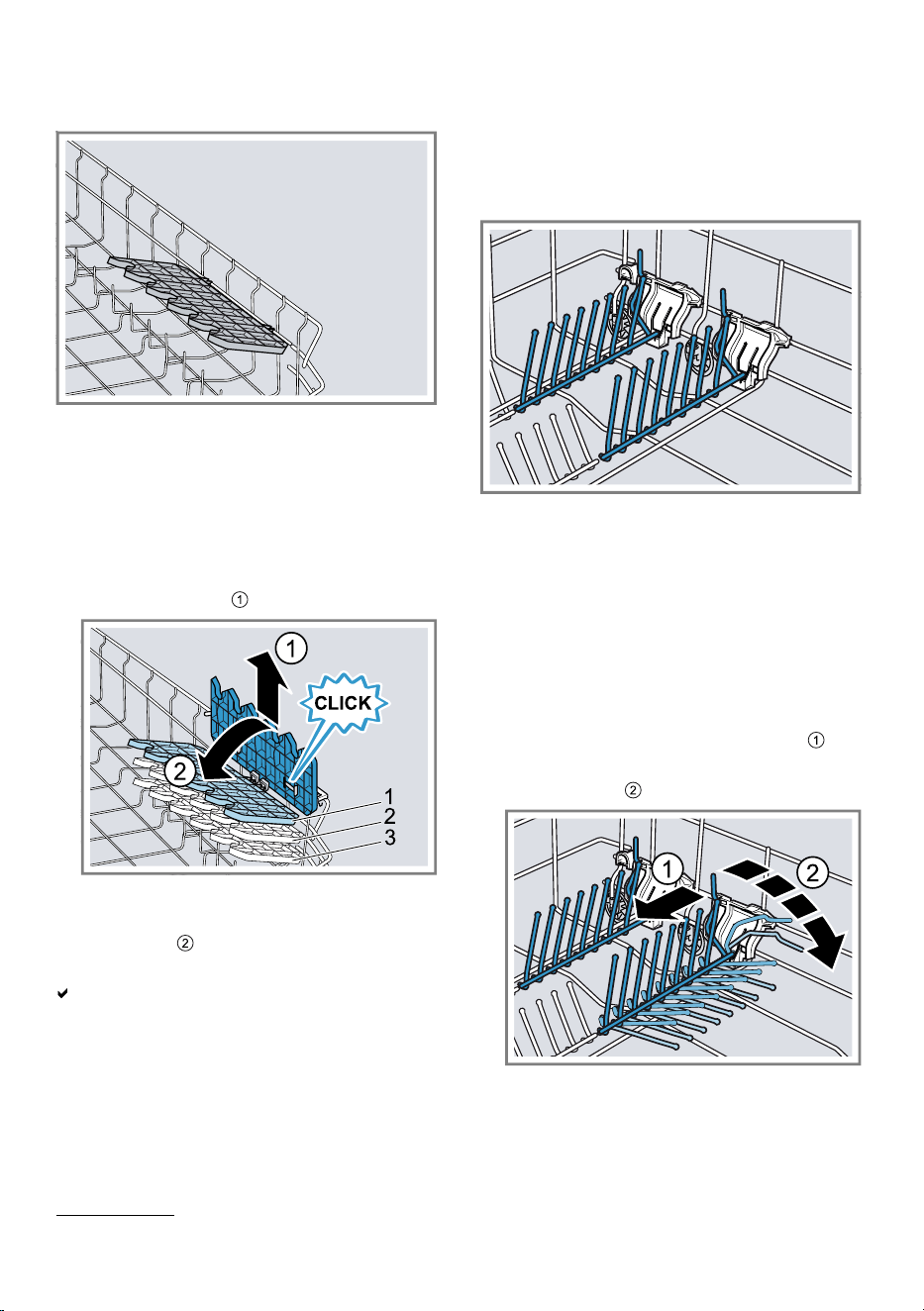 ①

①

CLICK

②

1

2

3

②

✔

①

②

①

②