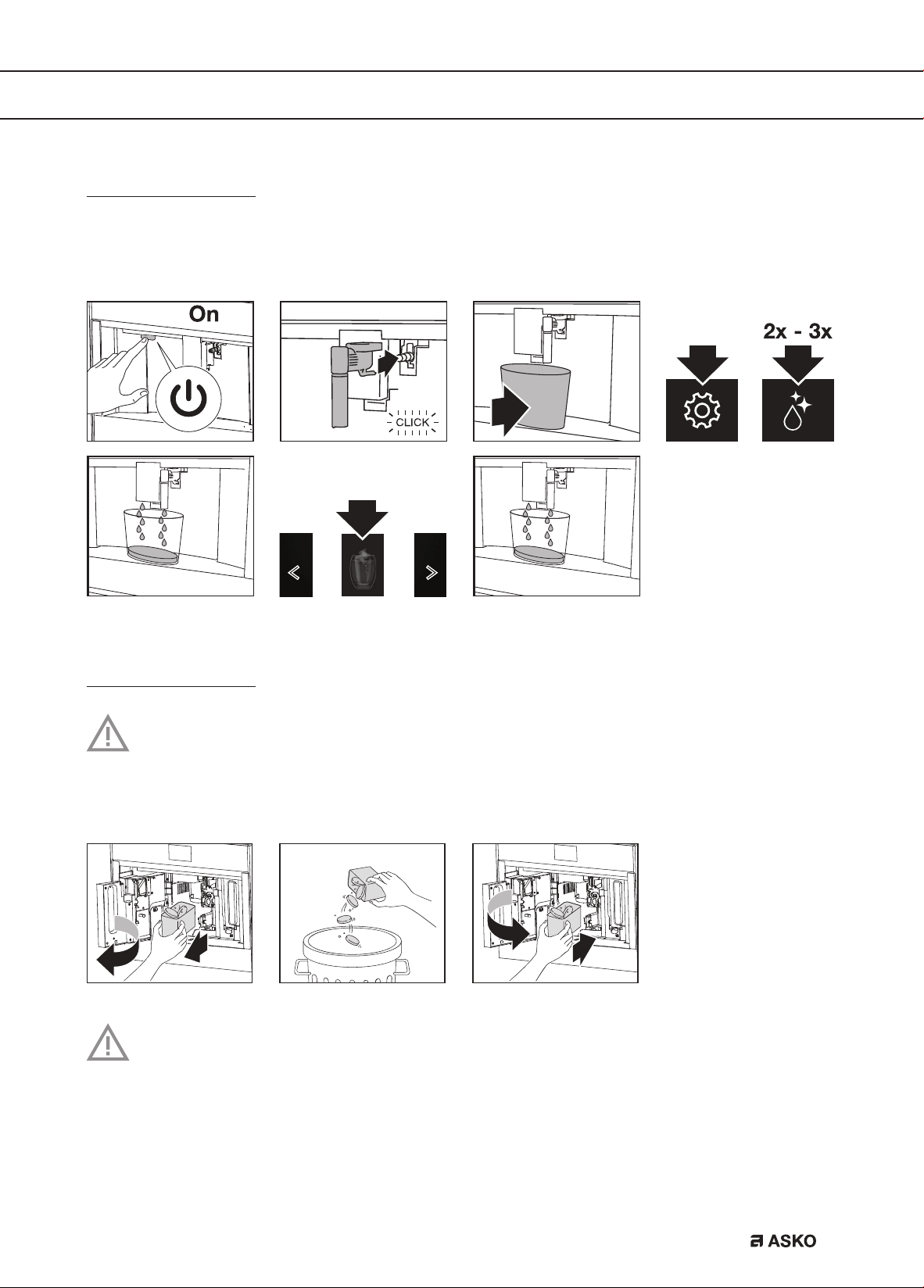 On

CLICK

2x - 3x

ASKO