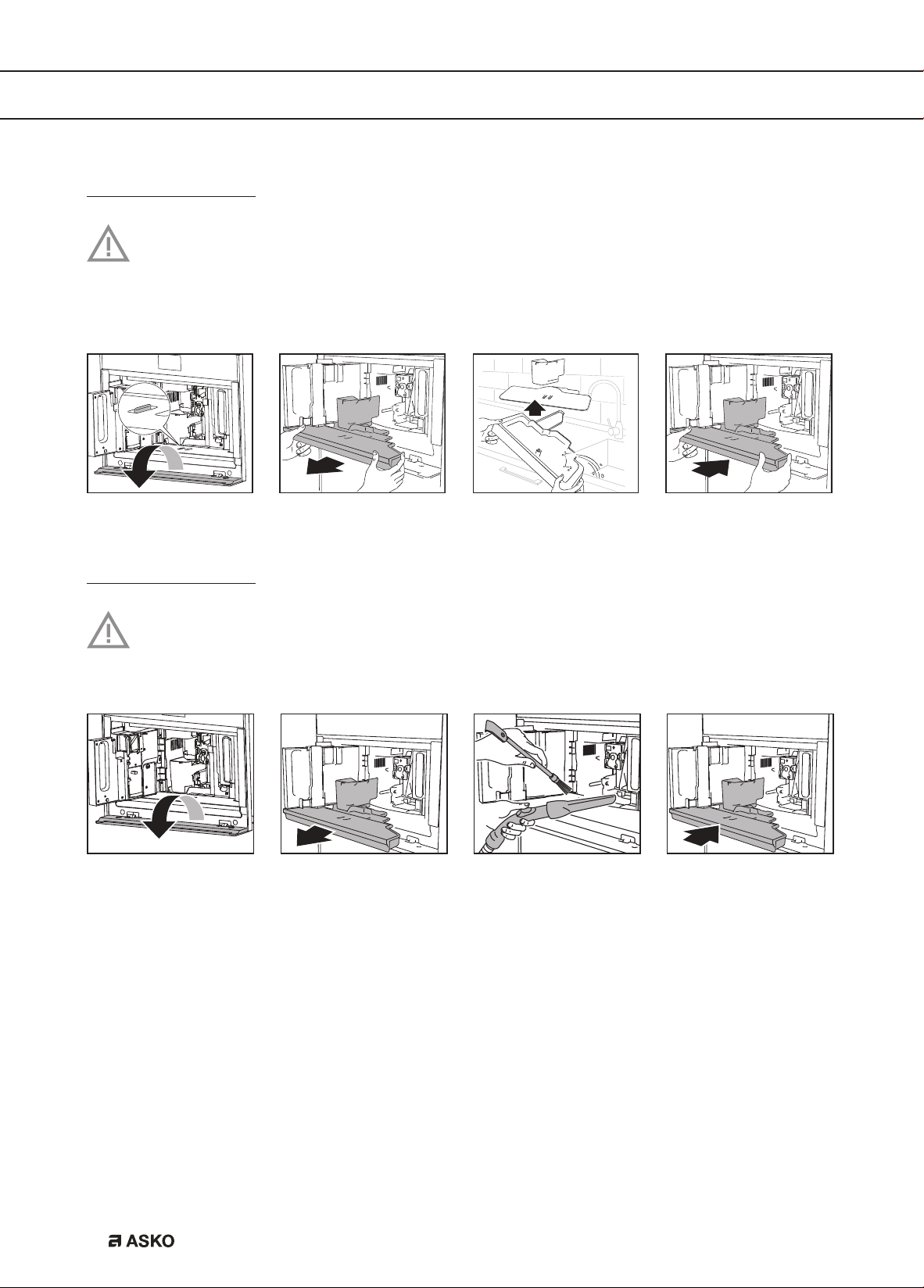 ASKO