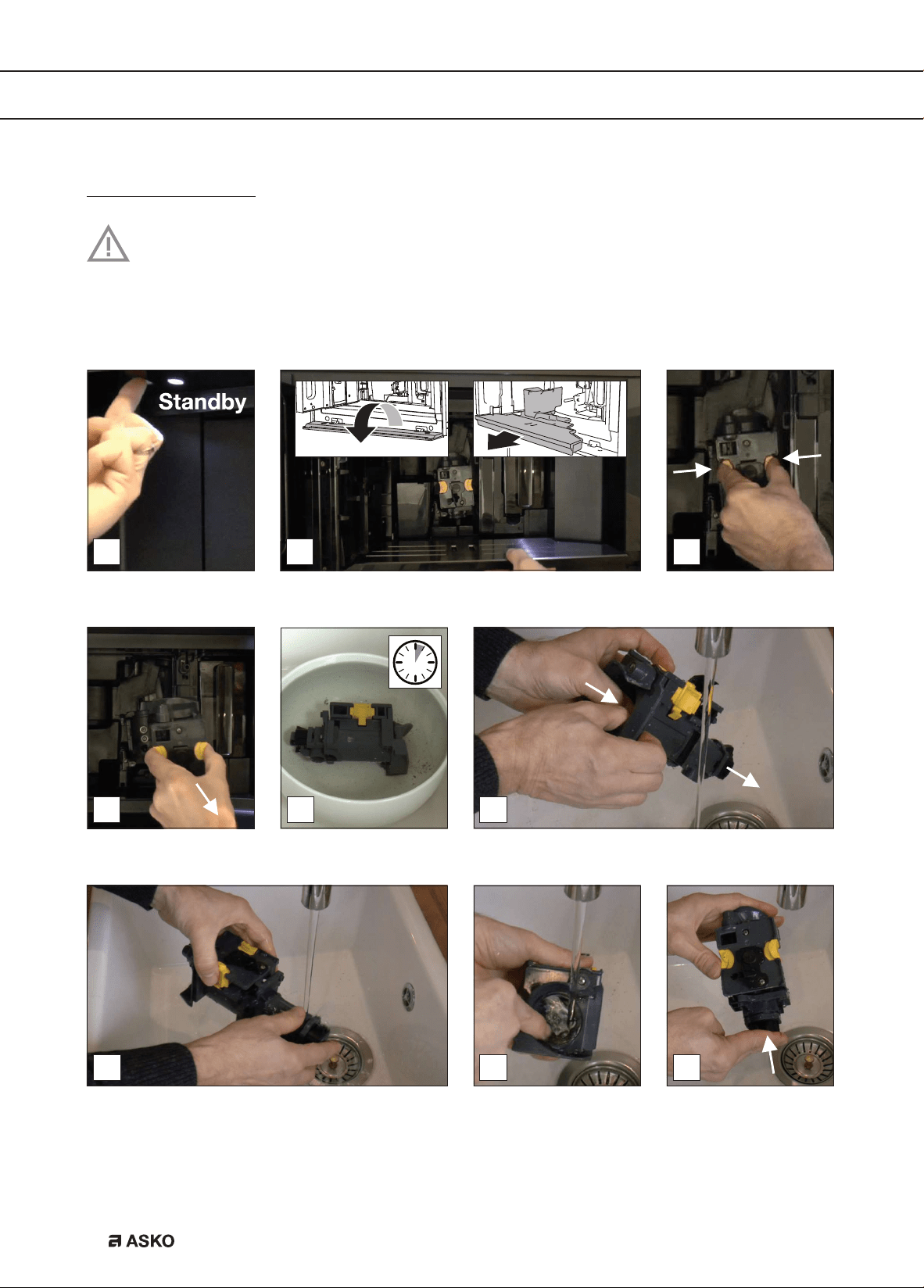 Standby

ASKO