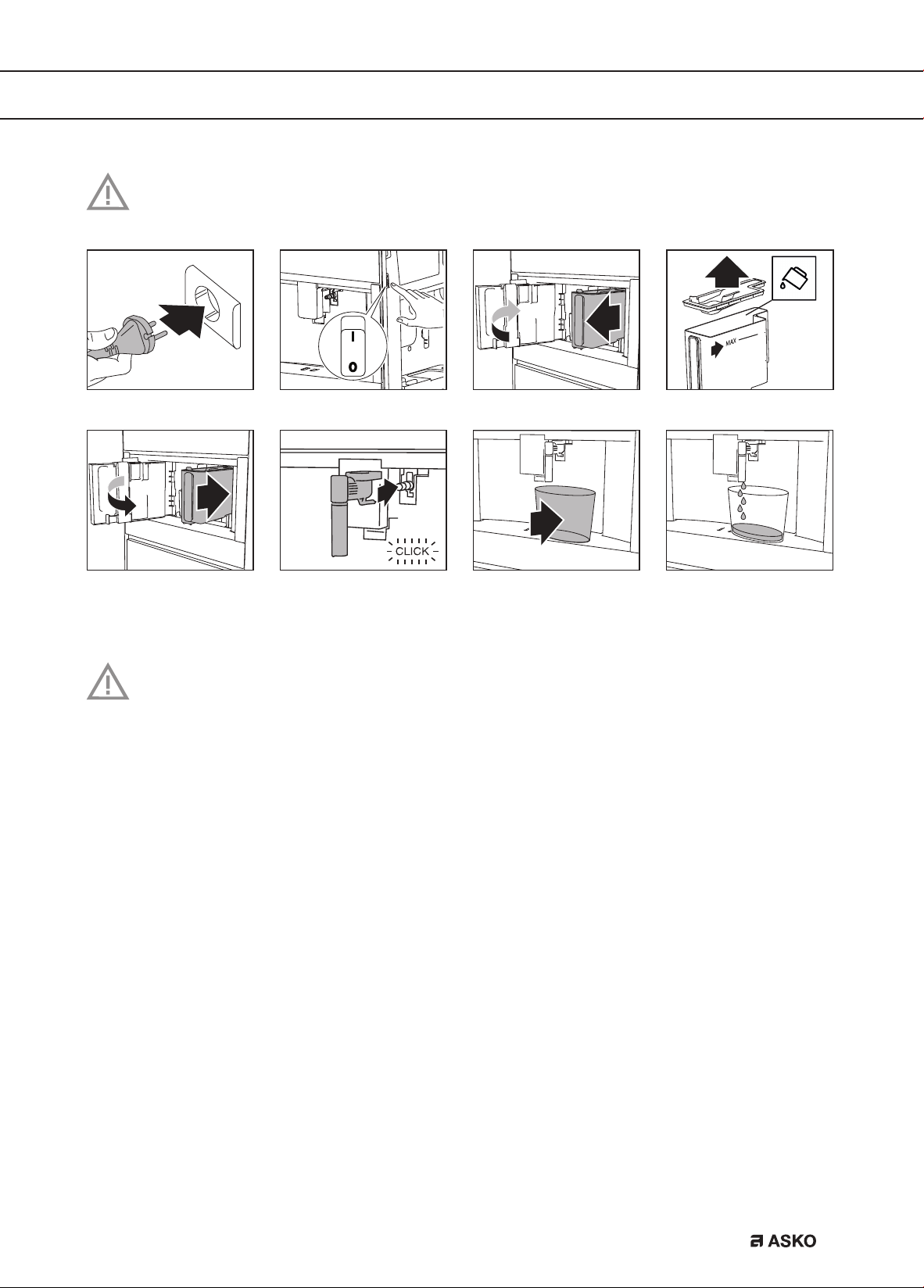 I
0

MAX

CLICK

ASKO