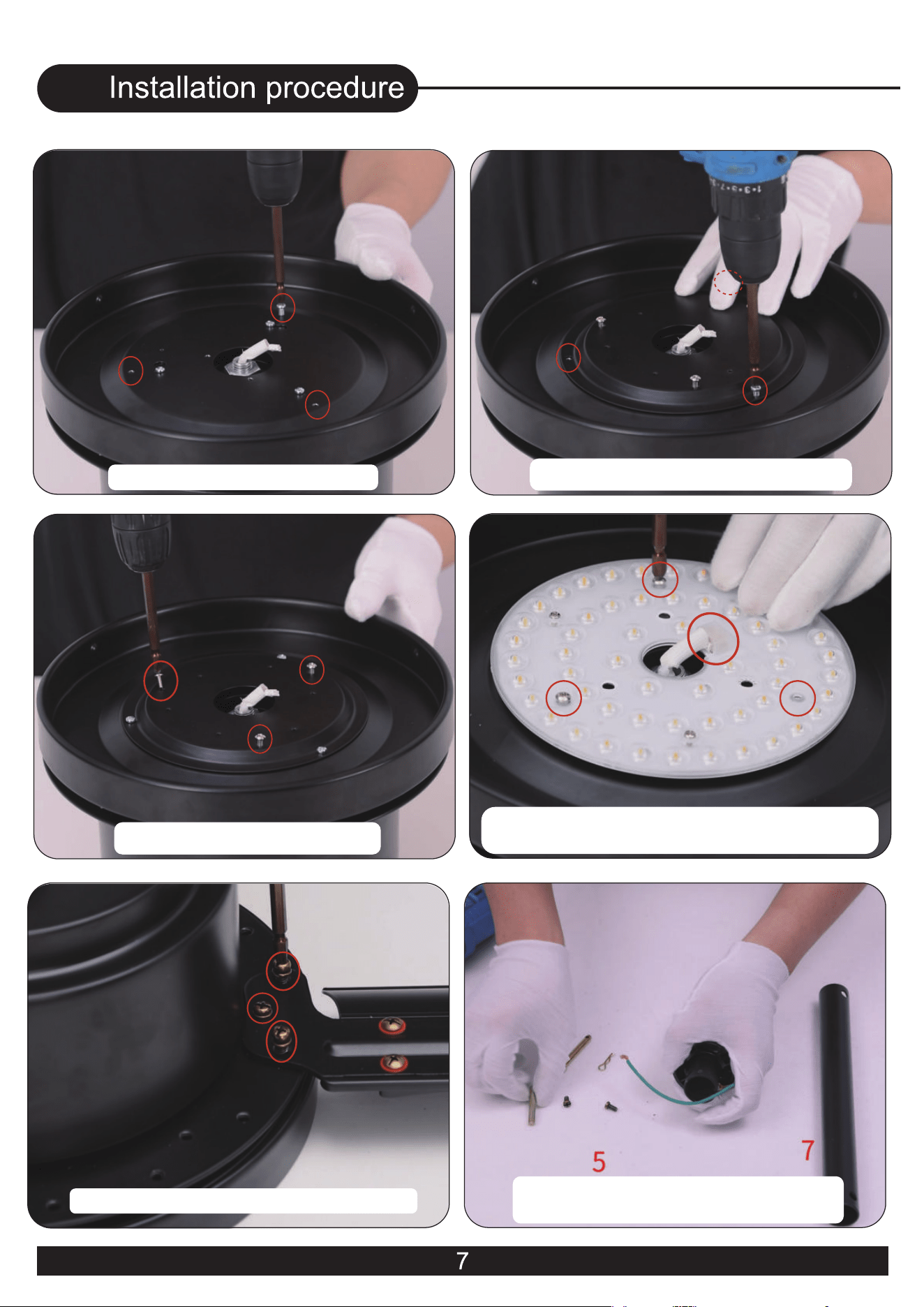 Installation procedure

5

7

7