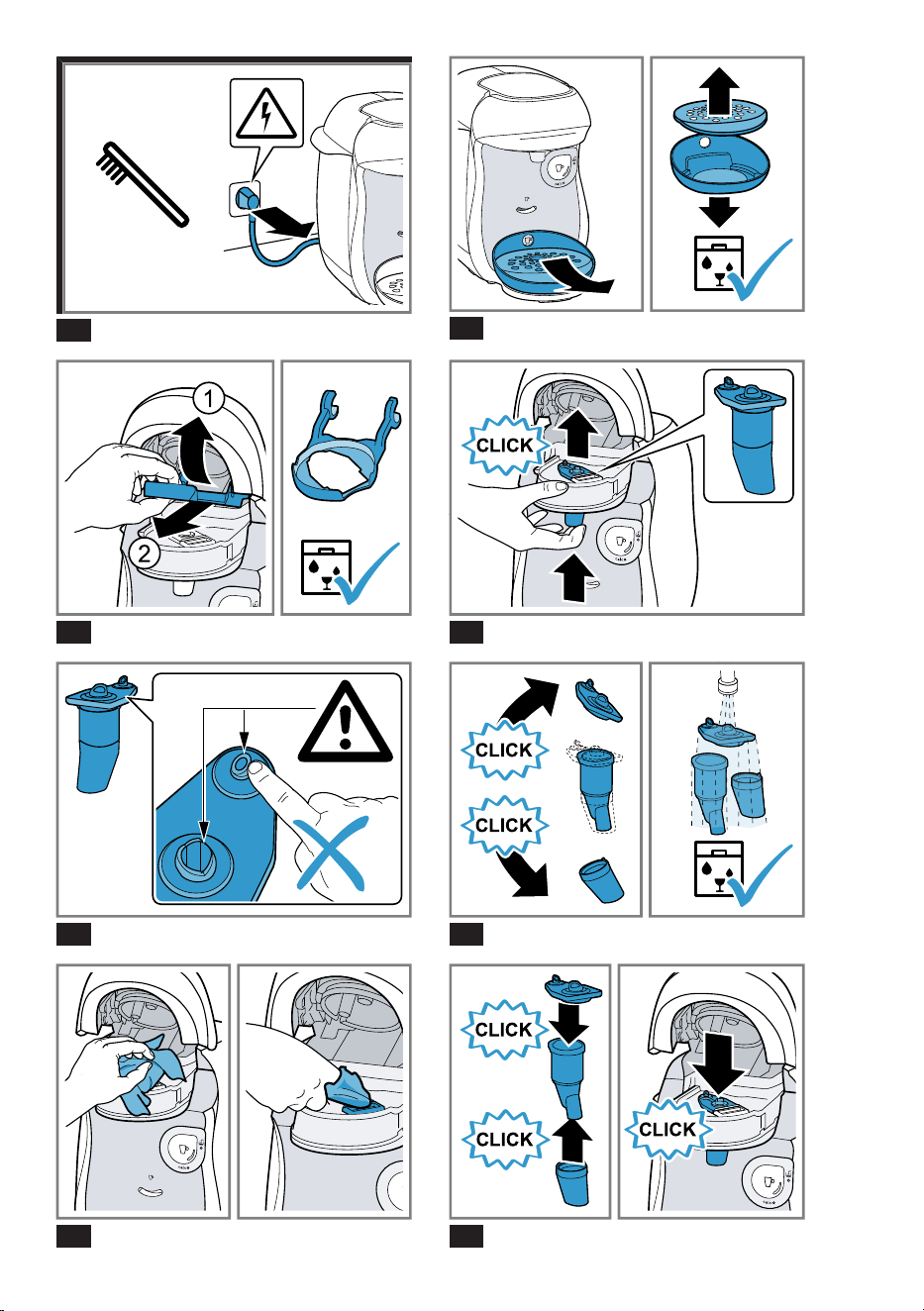 1
2
CLICK
CLICK
CLICK
CLICK
CLICK
CLICK