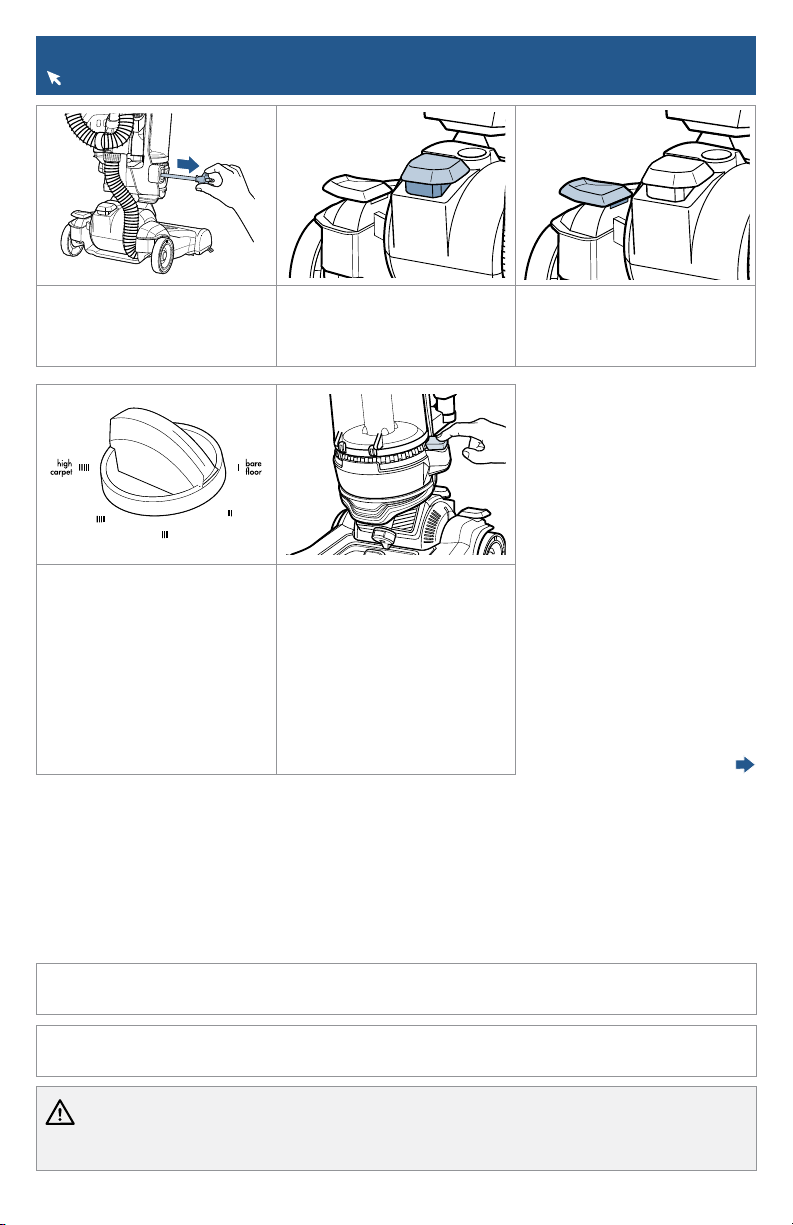 high carpet

bare floor