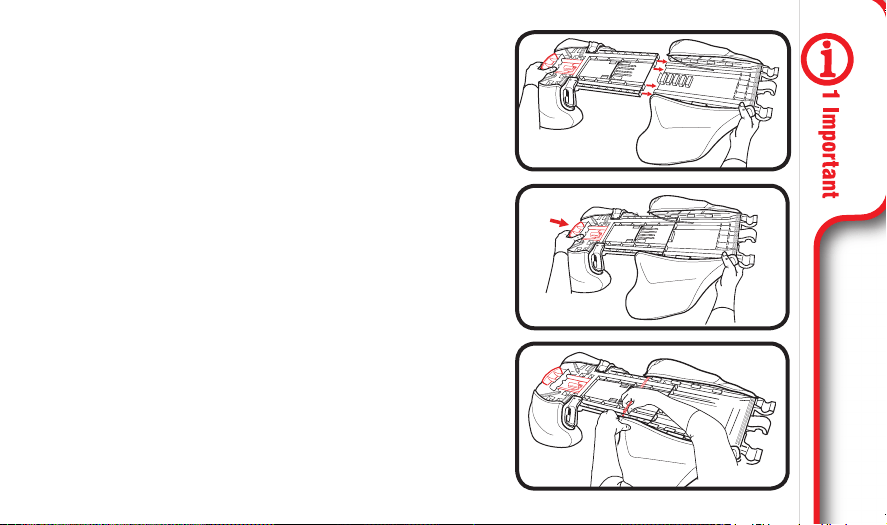 1 Important