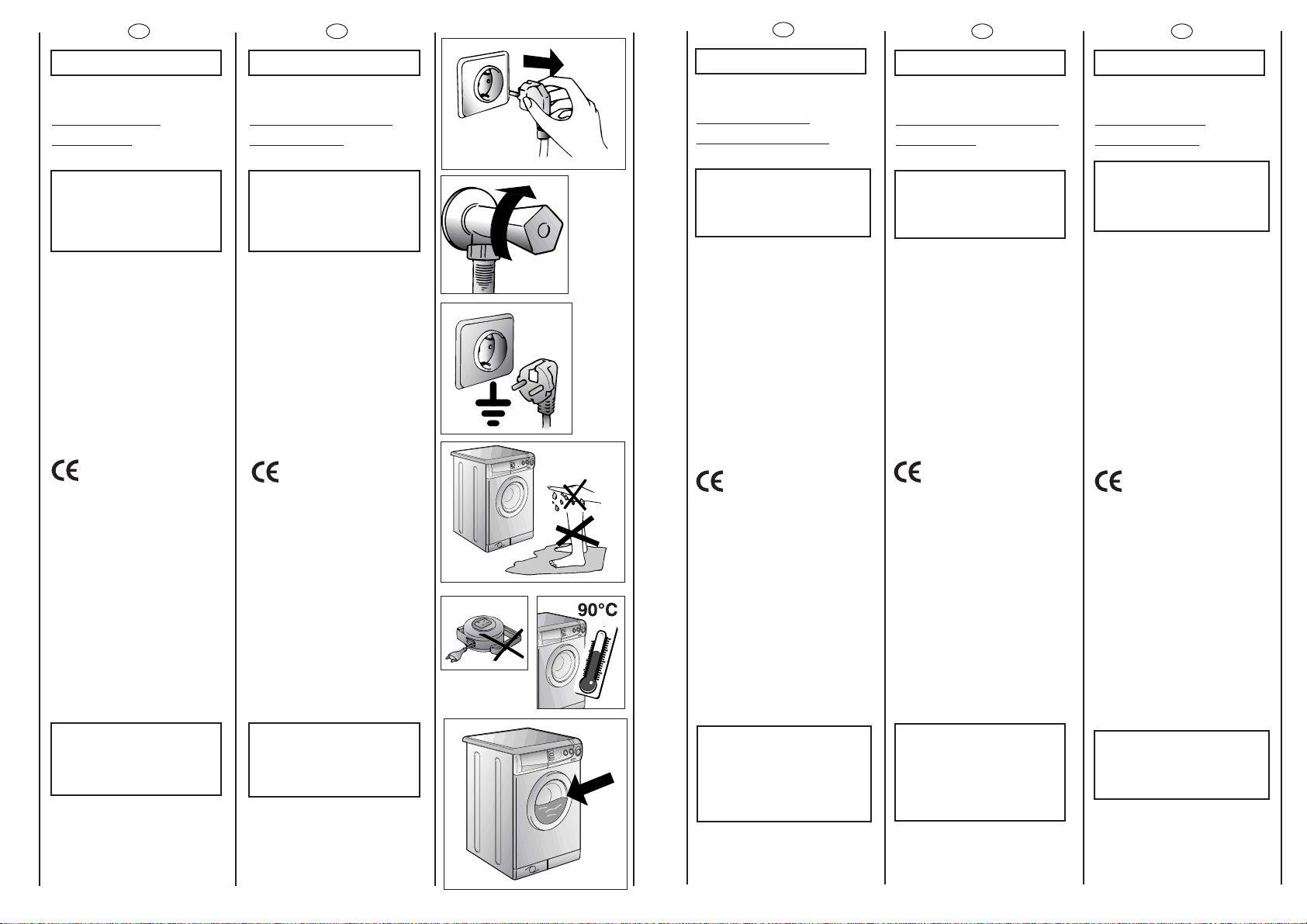 90°C